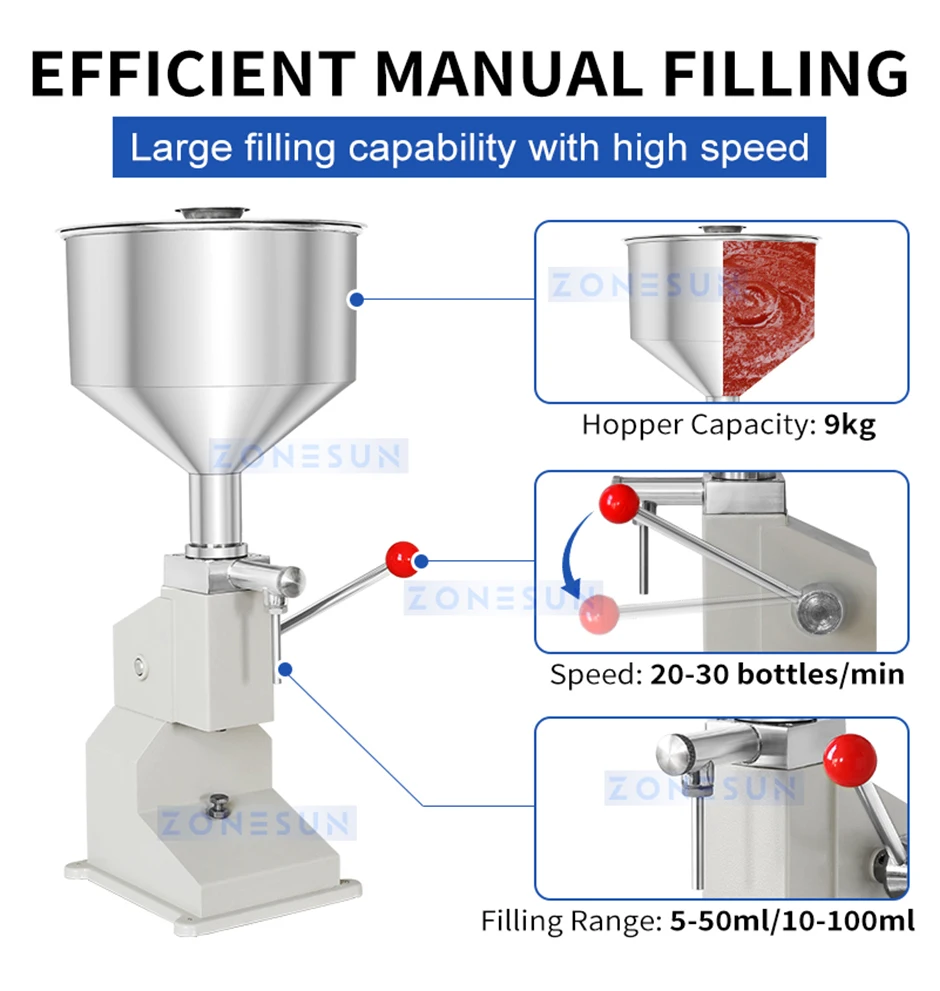 EFFICIENT MANUAL FILLING

Large filling capability with high speed

ZONESUN

Hopper Capacity: 9kg

ZONESUN

ZONESUN

Speed: 20-30 bottles/min

ZONESUN

ZONESUN

Filling Range: 5-50ml/10-100ml