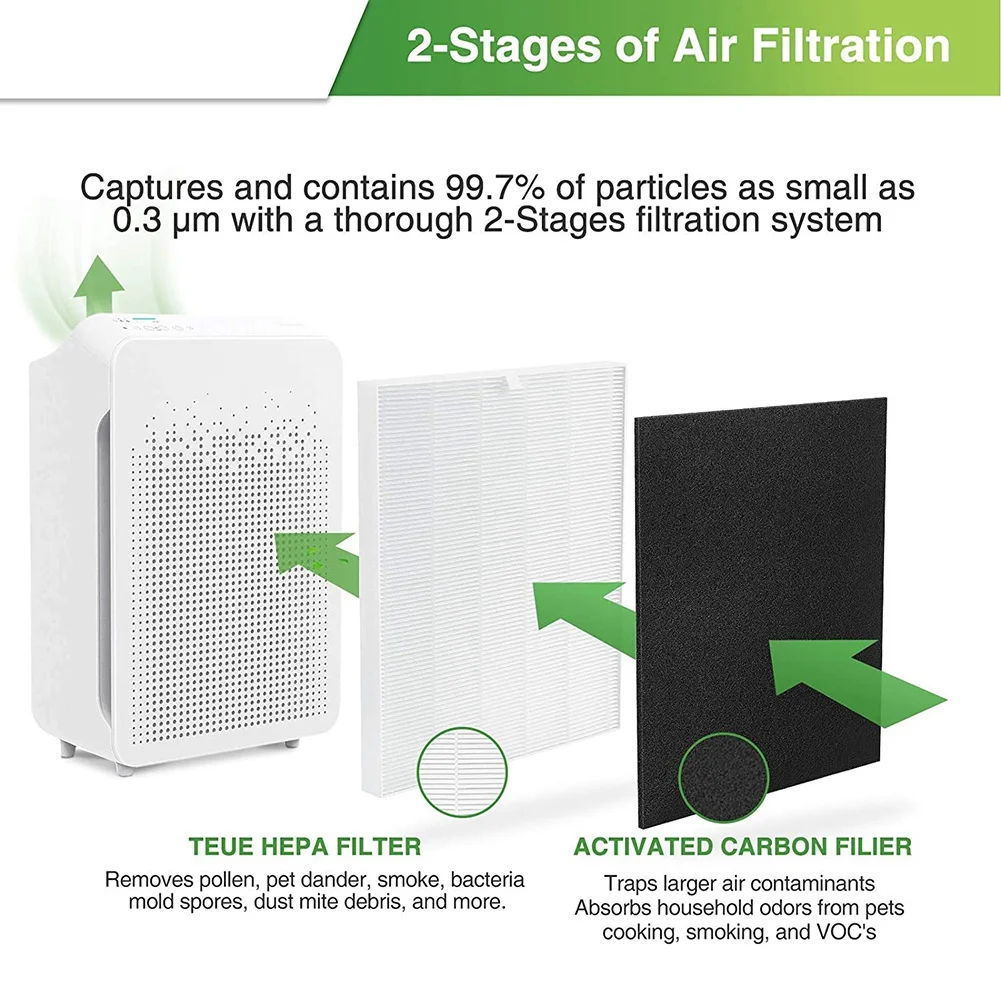 2-Stages of Air Filtration

Captures and contains 99.7% of particles as small as 0.3 μm with a thorough 2-Stages filtration system

TEUE HEPA FILTER

Removes pollen, pet dander, smoke, bacteria mold spores, dust mite debris, and more.

ACTIVATED CARBON FILIER

Traps larger air contaminants
Absorbs household odors from pets cooking, smoking, and VOC's