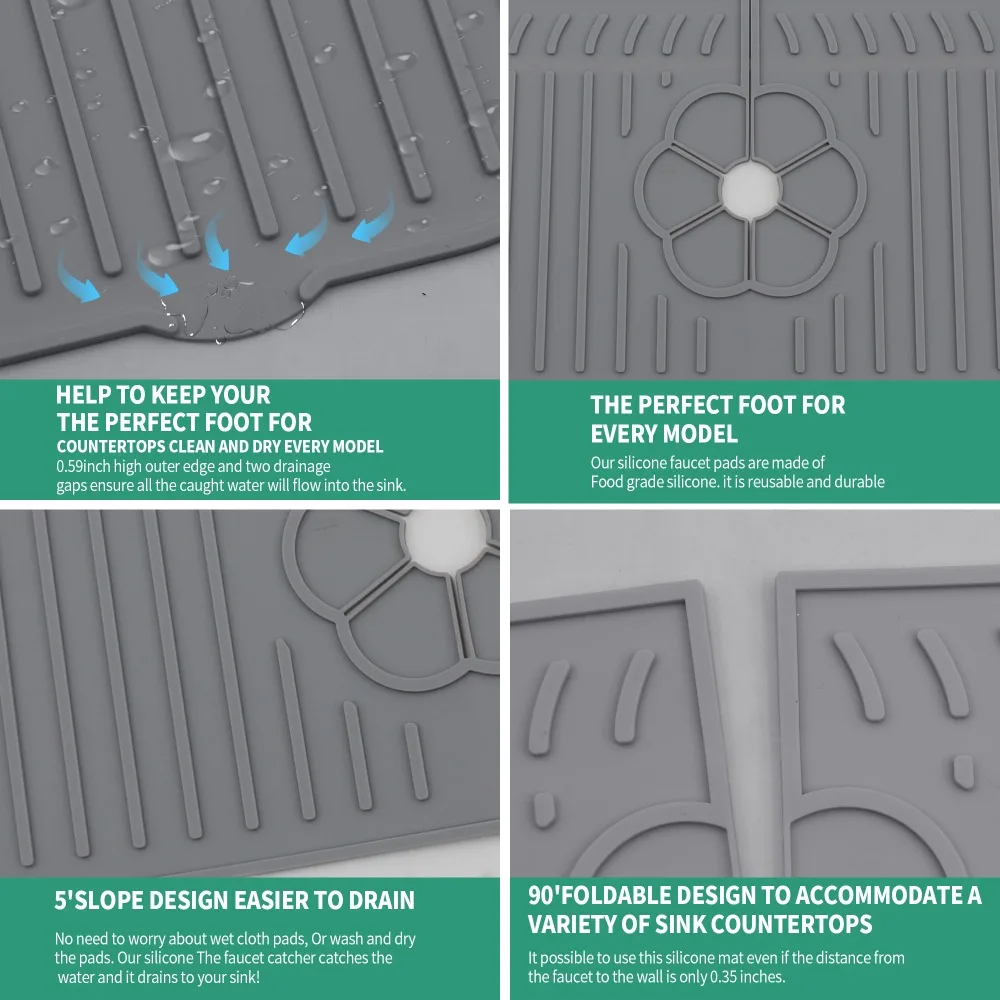 HELP TO KEEP YOUR
THE PERFECT FOOT FOR
COUNTERTOPS CLEAN AND DRY EVERY MODEL
0.59inch high outer edge and two drainage gaps ensure all the caught water will flow into the sink.

THE PERFECT FOOT FOR
EVERY MODEL
Our silicone faucet pads are made of Food grade silicone. it is reusable and durable

5'SLOPE DESIGN EASIER TO DRAIN
No need to worry about wet cloth pads, Or wash and dry the pads. Our silicone The faucet catcher catches the water and it drains to your sink!

90'FOLDABLE DESIGN TO ACCOMMODATE A VARIETY OF SINK COUNTERTOPS
It possible to use this silicone mat even if the distance from the faucet to the wall is only 0.35 inches.