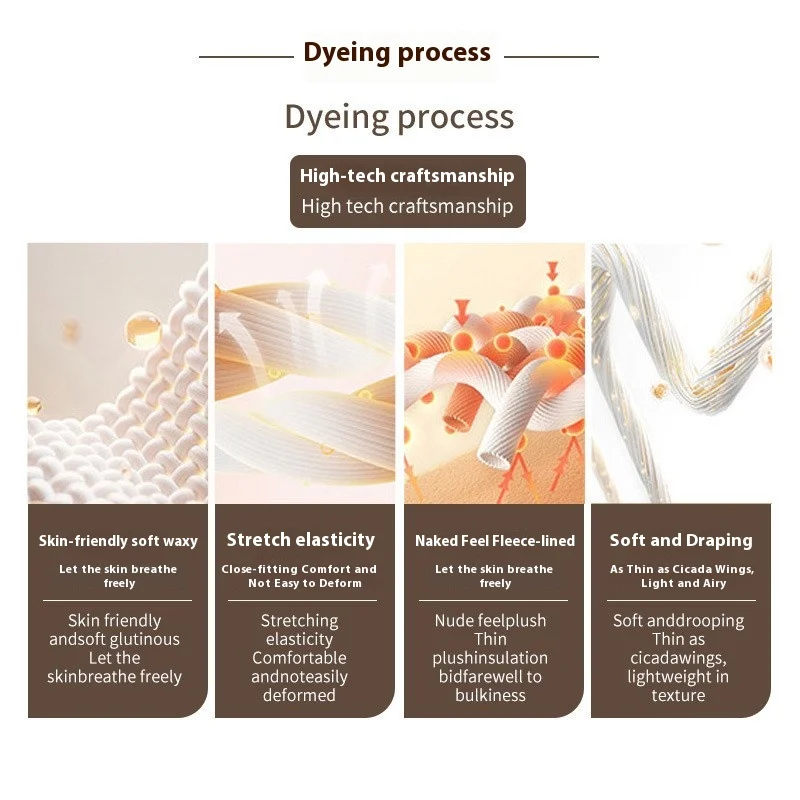 Dyeing process

Dyeing process

High-tech craftsmanship
High tech craftsmanship

Skin-friendly soft waxy

Let the skin breathe freely

Skin friendly andsoft glutinous Let the skinbreathe freely

Stretch elasticity

Close-fitting Comfort and Not Easy to Deform

Stretching elasticity Comfortable andnoteasily deformed

Naked Feel Fleece-lined

Let the skin breathe freely

Nude feelplush Thin plushinsulation bidfarewell to bulkiness

Soft and Draping

As Thin as Cicada Wings, Light and Airy

Soft anddrooping Thin as cicadawings, lightweight in texture