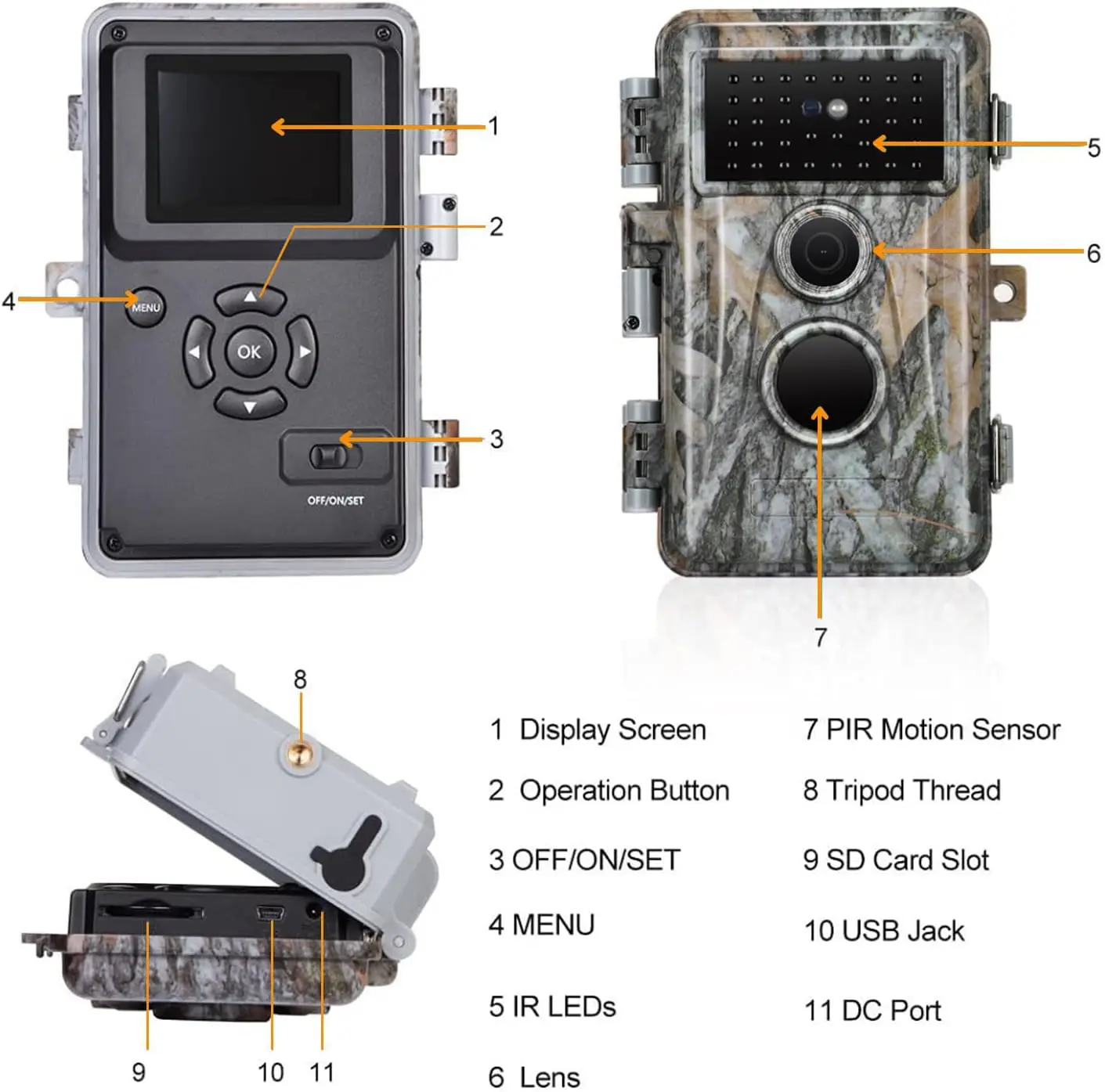 1

2

4

MENU

OK

3

OFF/ON/SET

5

6

7

8

9

10

11

1 Display Screen
2 Operation Button
3 OFF/ON/SET
4 MENU
5 IR LEDs
6 Lens

7 PIR Motion Sensor
8 Tripod Thread
9 SD Card Slot
10 USB Jack
11 DC Port