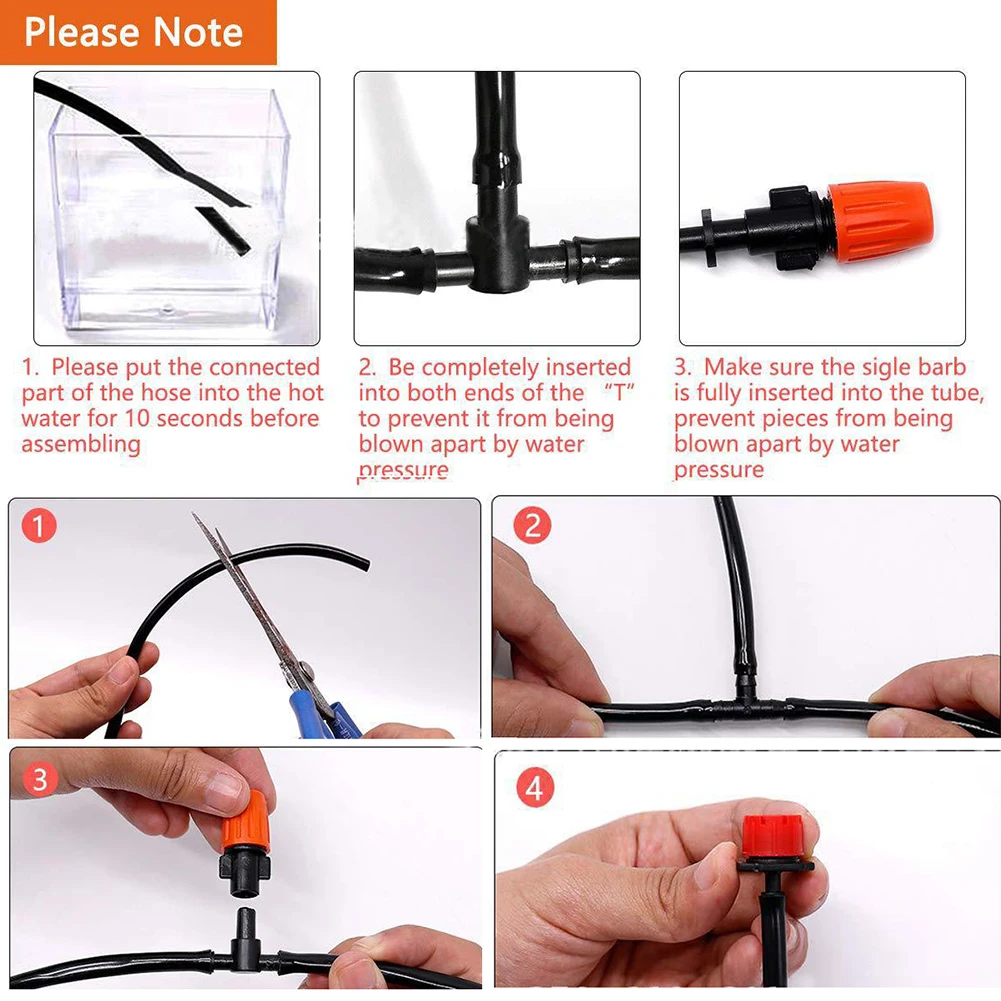 Please Note

1. Please put the connected part of the hose into the hot water for 10 seconds before assembling

2. Be completely inserted into both ends of the "T" to prevent it from being blown apart by water pressure

3. Make sure the sigle barb is fully inserted into the tube, prevent pieces from being blown apart by water pressure

1

2

3

4