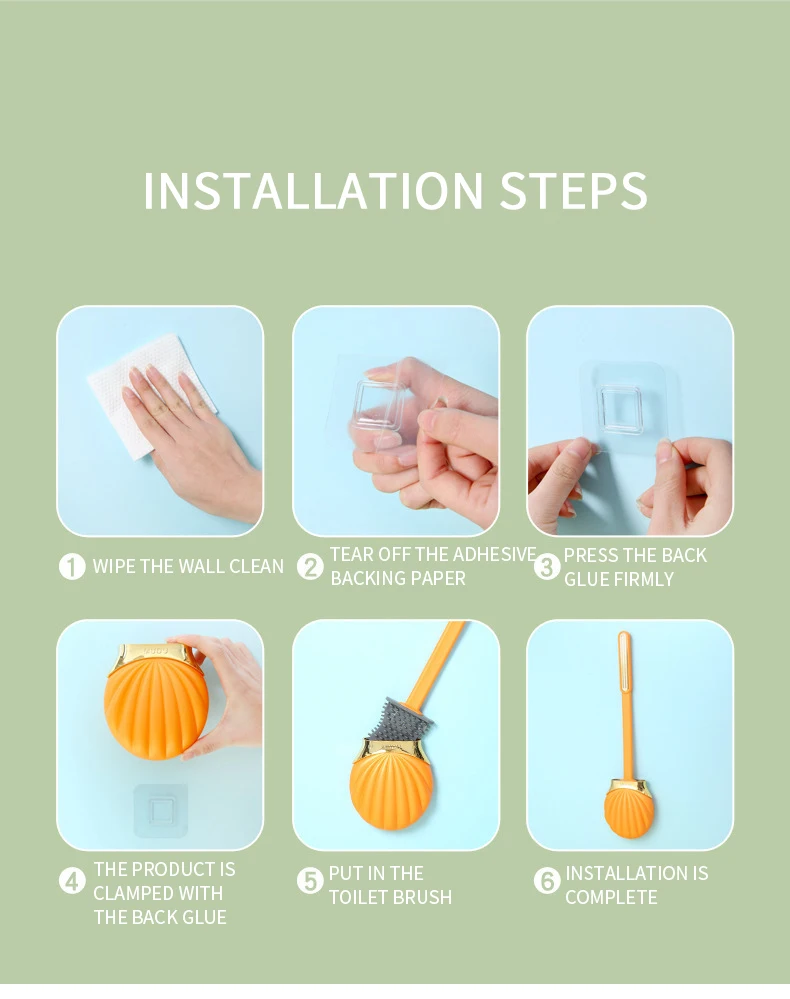 INSTALLATION STEPS

1 WIPE THE WALL CLEAN

2 TEAR OFF THE ADHESIVE BACKING PAPER

3 PRESS THE BACK GLUE FIRMLY

4 THE PRODUCT IS CLAMPED WITH THE BACK GLUE

5 PUT IN THE TOILET BRUSH

6 INSTALLATION IS COMPLETE