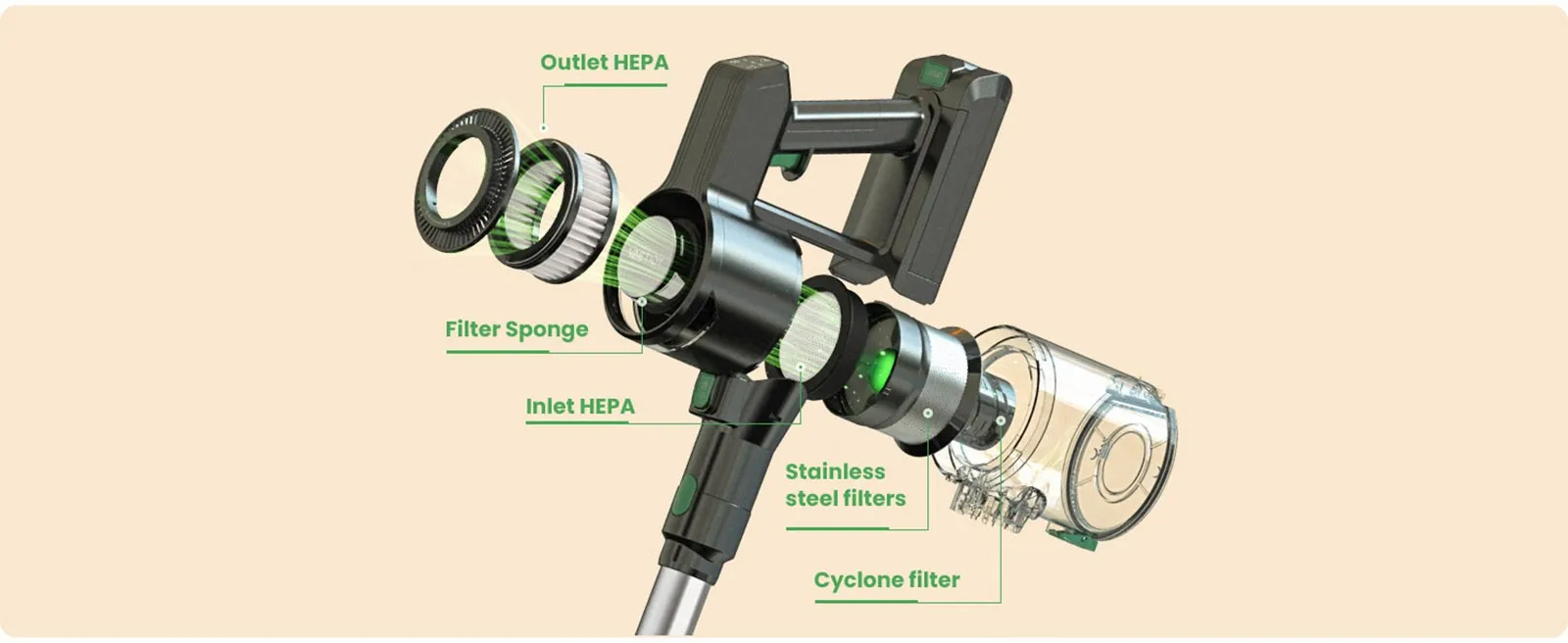 Outlet HEPA

Filter Sponge

Inlet HEPA

Stainless steel filters

Cyclone filter