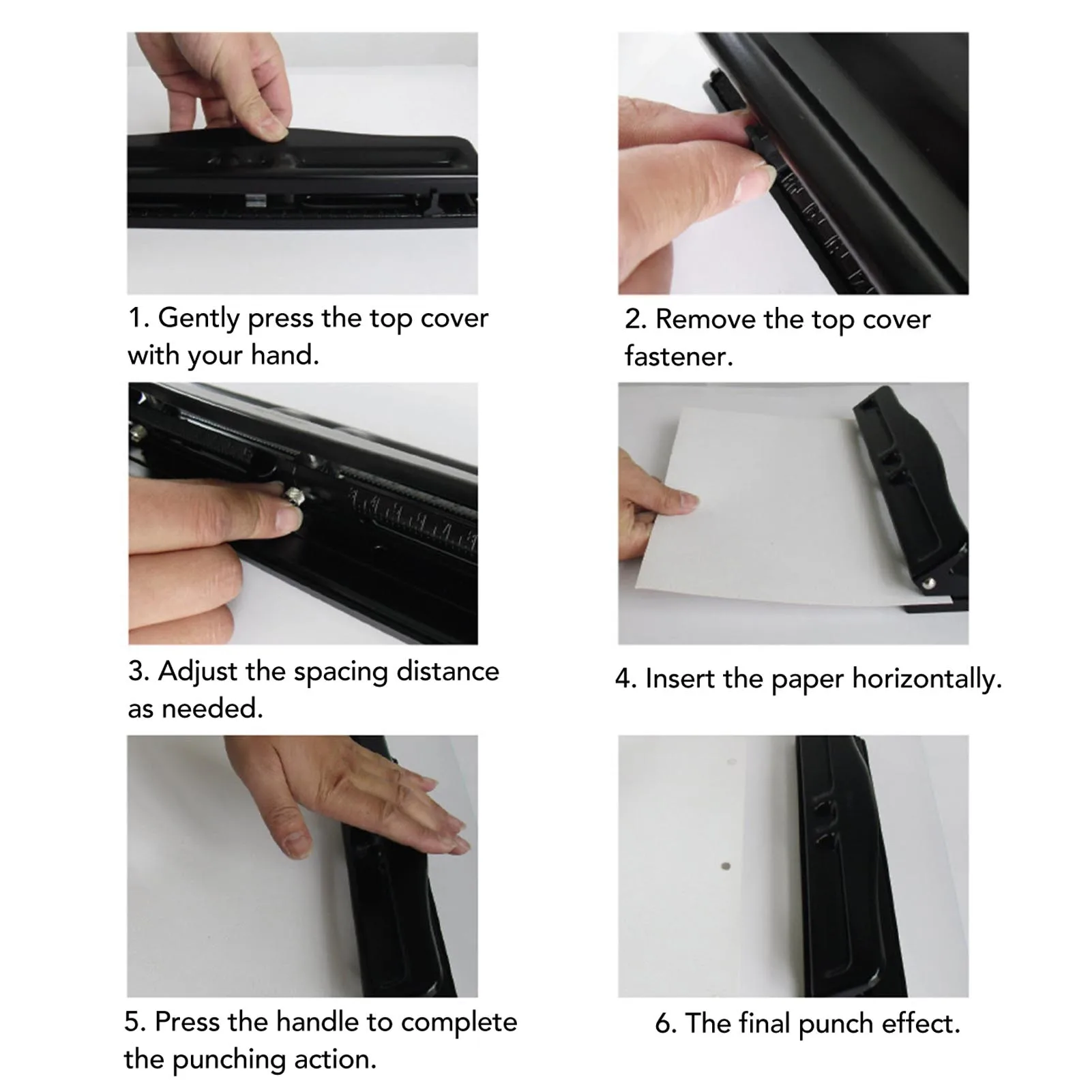 1. Gently press the top cover with your hand.

2. Remove the top cover fastener.

3. Adjust the spacing distance as needed.

4. Insert the paper horizontally.

5. Press the handle to complete the punching action.

6. The final punch effect.