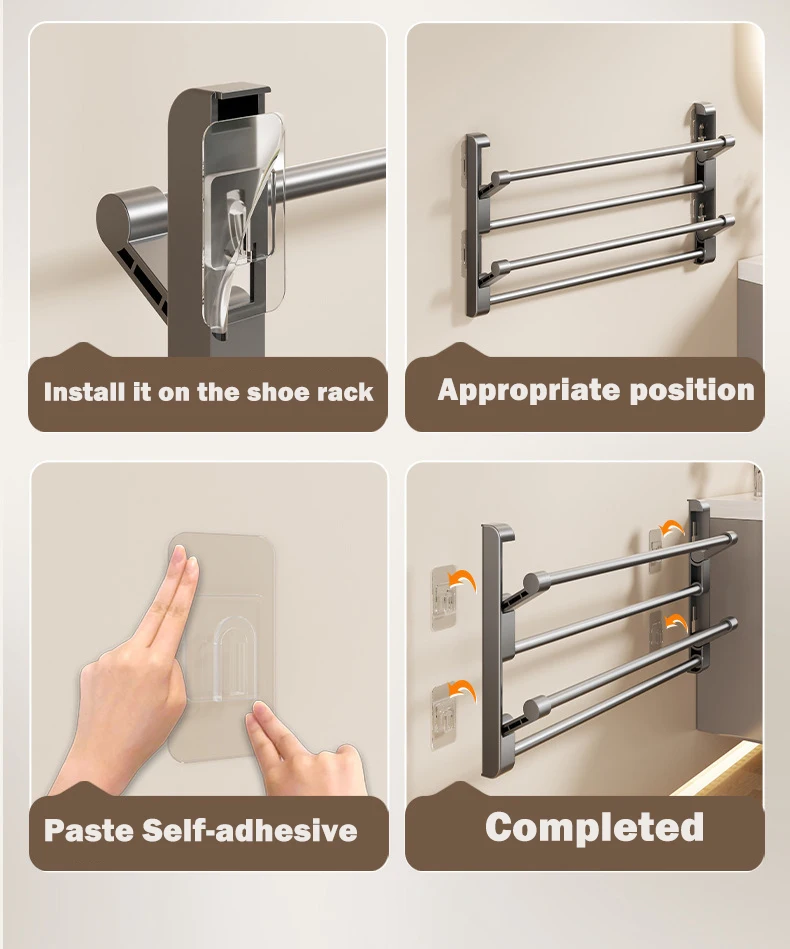 Install it on the shoe rack

Appropriate position

Paste Self-adhesive

Completed