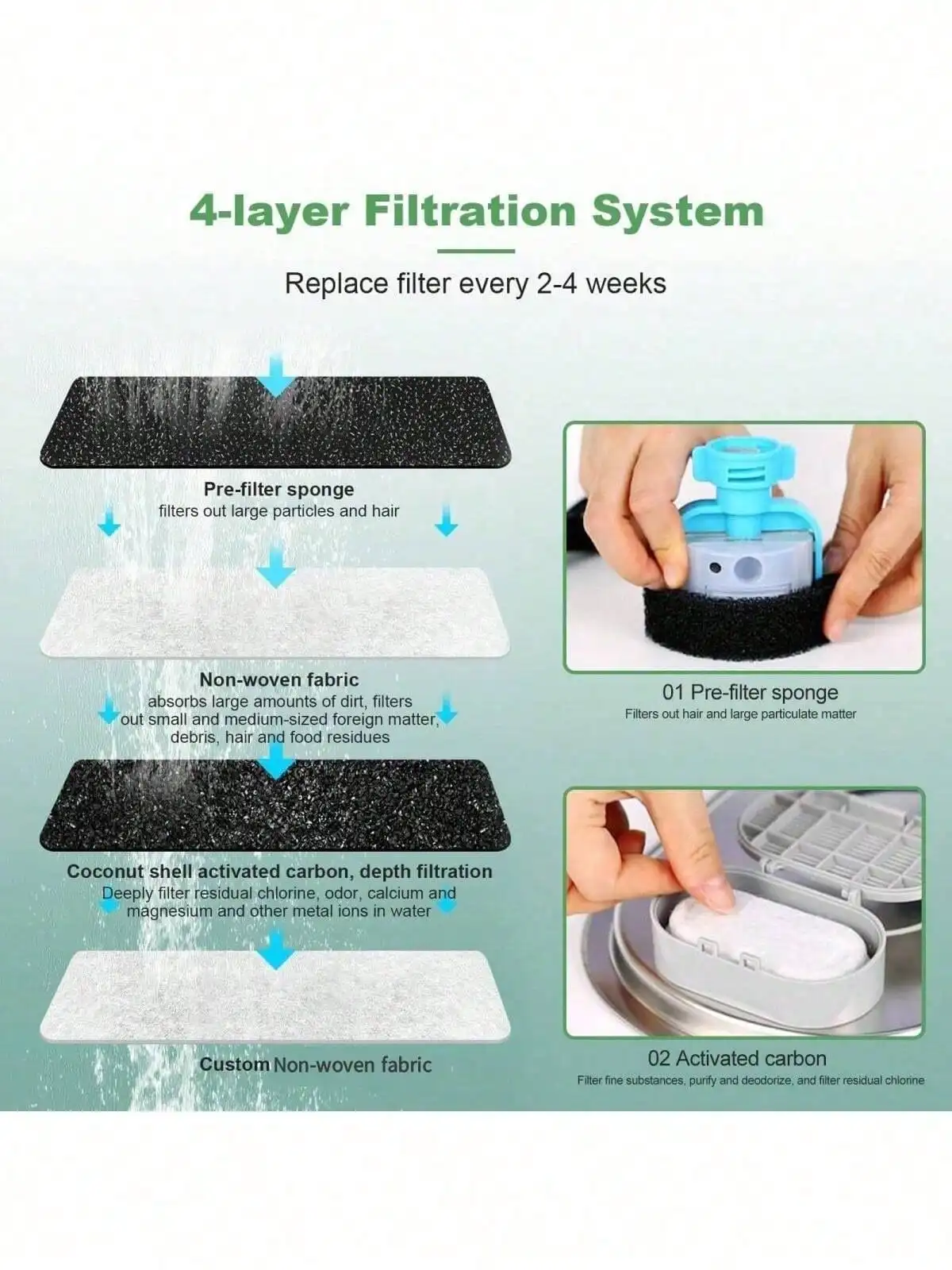 4-layer Filtration System

Replace filter every 2-4 weeks

Pre-filter sponge
filters out large particles and hair

Non-woven fabric
absorbs large amounts of dirt, filters out small and medium-sized foreign matter, debris, hair and food residues

Coconut shell activated carbon, depth filtration
Deeply filter residual chlorine, odor, calcium and magnesium and other metal ions in water

Custom Non-woven fabric

01 Pre-filter sponge
Filters out hair and large particulate matter

02 Activated carbon
Filter fine substances, purify and deodorize, and filter residual chlorine