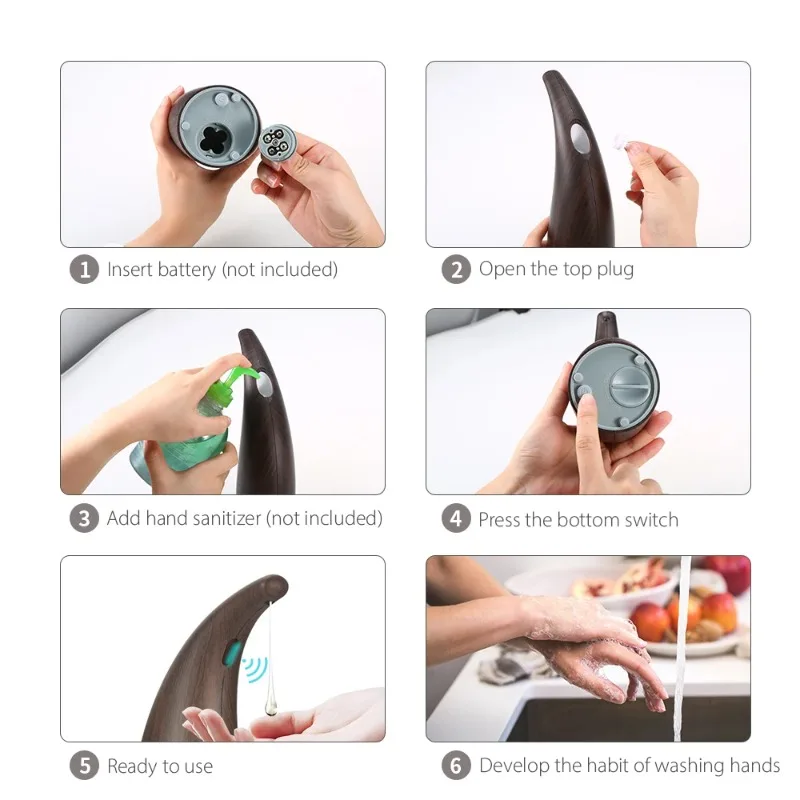 1 Insert battery (not included)

2 Open the top plug

3 Add hand sanitizer (not included)

4 Press the bottom switch

5 Ready to use

6 Develop the habit of washing hands