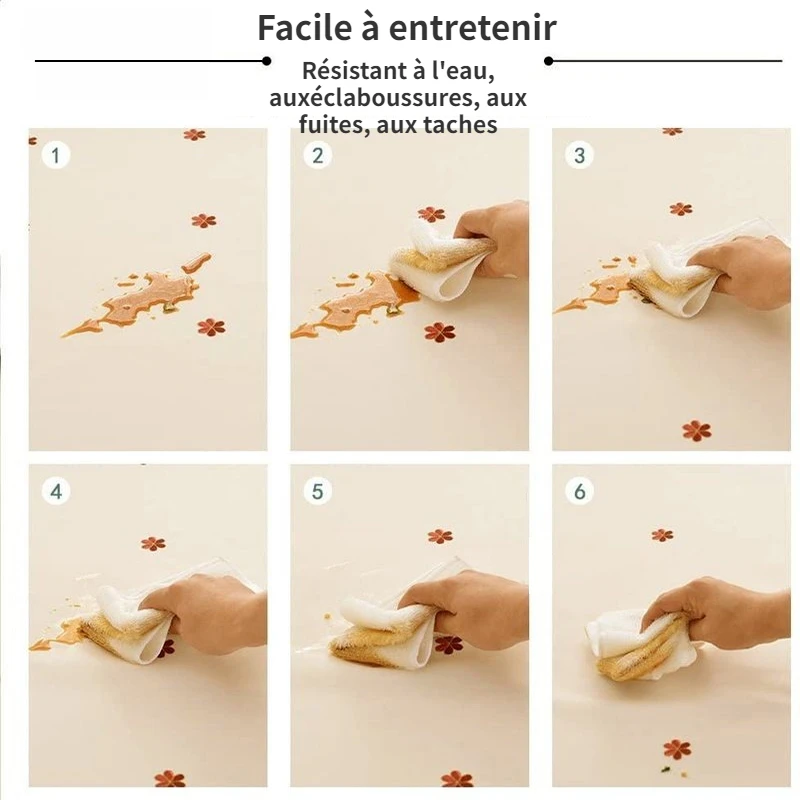 Facile à entretenir

Résistant à l'eau, auxéclaboussures, aux fuites, aux taches

1

2

3

4

5

6