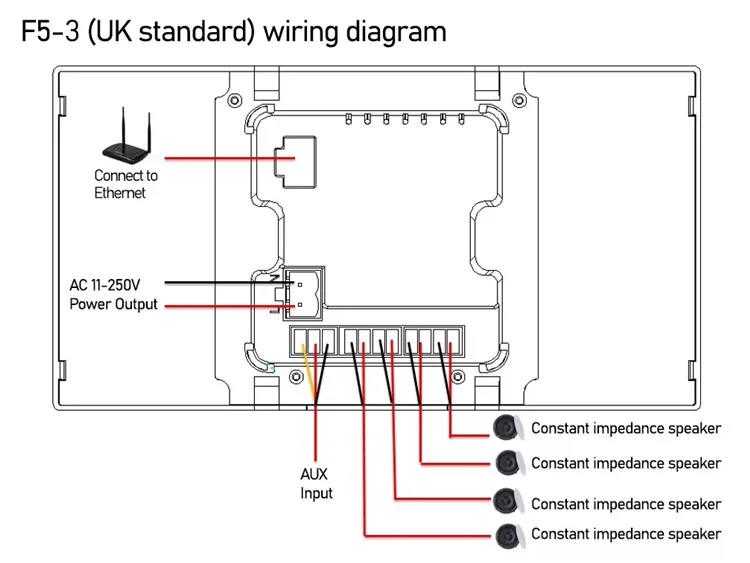 F5-3 (UK standard) wiring diagram

Connect to Ethernet

AC 11-250V
Power Output

AUX Input

Constant impedance speaker

Constant impedance speaker

Constant impedance speaker

Constant impedance speaker