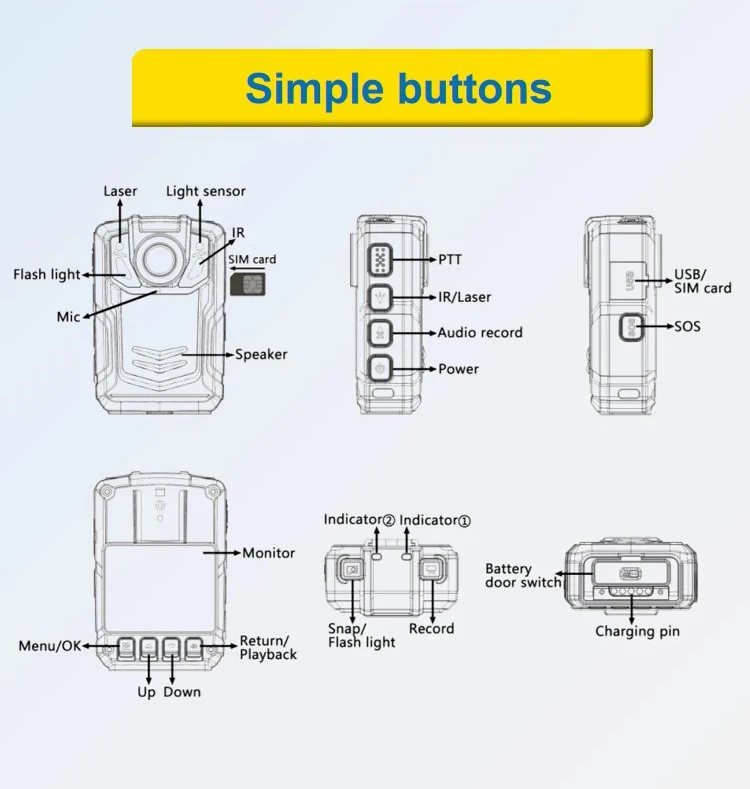 Simple buttons

Laser
Light sensor
IR
SIM card
Flash light
Mic
Speaker

PTT
IR/Laser
Audio record
Power

USB
USB/
SIM card
SOS
SOS

Monitor
Menu/OK
Return/
Playback
Up
Down

Indicator②
Indicator①
Snap/
Flash light
Record

Battery
door switch
Charging pin