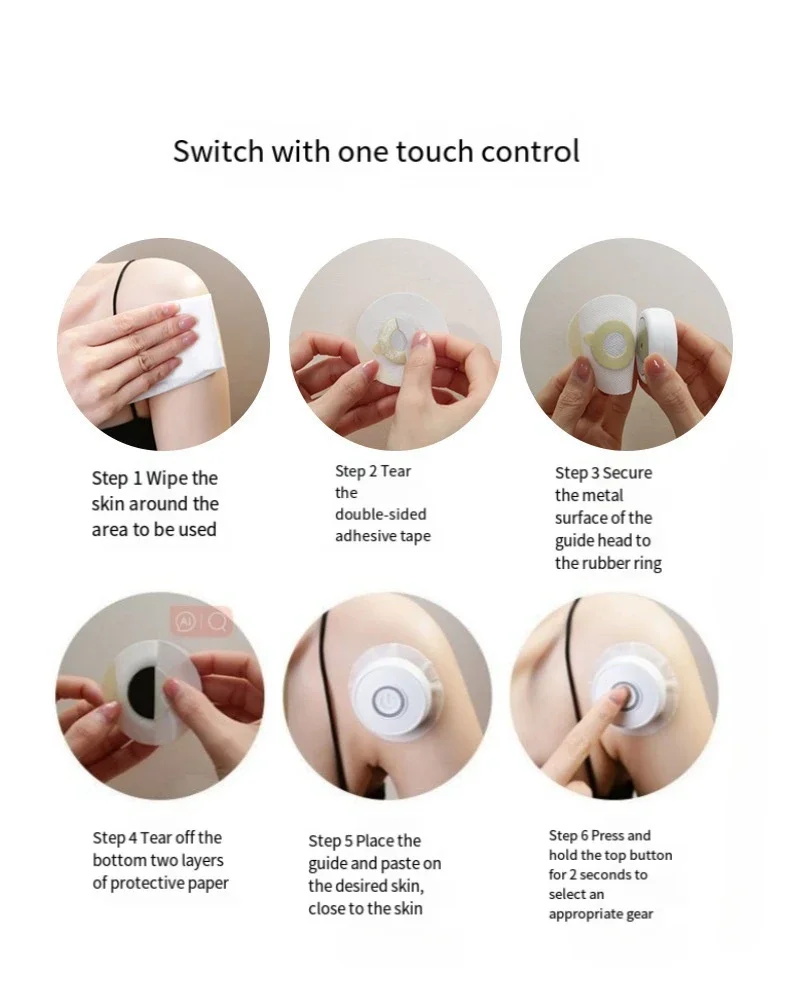 Switch with one touch control

Step 1 Wipe the skin around the area to be used

Step 2 Tear the double-sided adhesive tape

Step 3 Secure the metal surface of the guide head to the rubber ring

AI

Step 4 Tear off the bottom two layers of protective paper

Step 5 Place the guide and paste on the desired skin, close to the skin

Step 6 Press and hold the top button for 2 seconds to select an appropriate gear