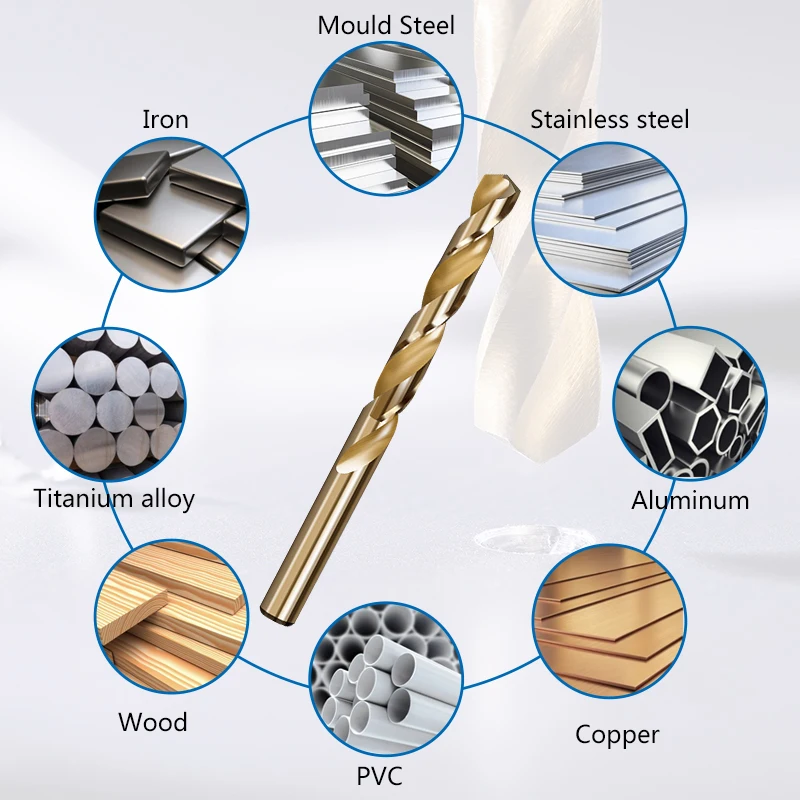 Mould Steel

Iron

Stainless steel

Titanium alloy

Aluminum

Wood

Copper

PVC