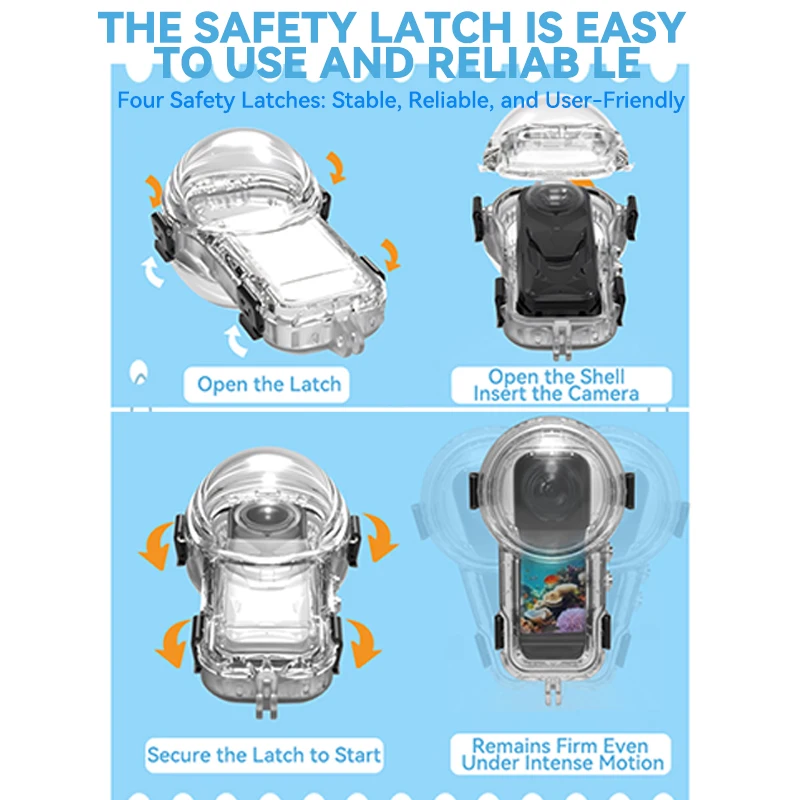 THE SAFETY LATCH IS EASY TO USE AND RELIAB LE

Four Safety Latches: Stable, Reliable, and User-Friendly

Open the Latch

Open the Shell Insert the Camera

Secure the Latch to Start

Remains Firm Even Under Intense Motion