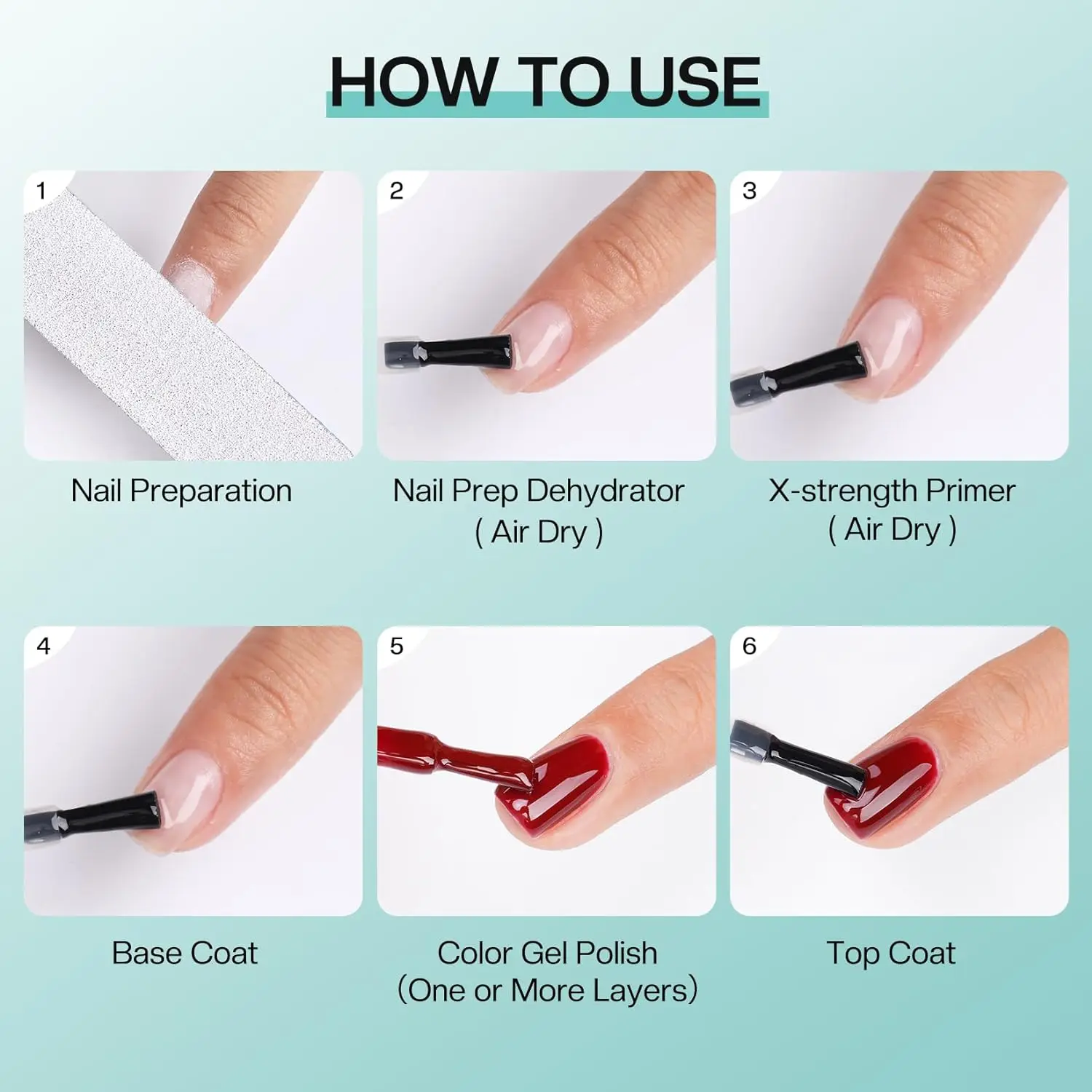 HOW TO USE

1
Nail Preparation

2
Nail Prep Dehydrator
( Air Dry )

3
X-strength Primer
( Air Dry )

4
Base Coat

5
Color Gel Polish
(One or More Layers)

6
Top Coat