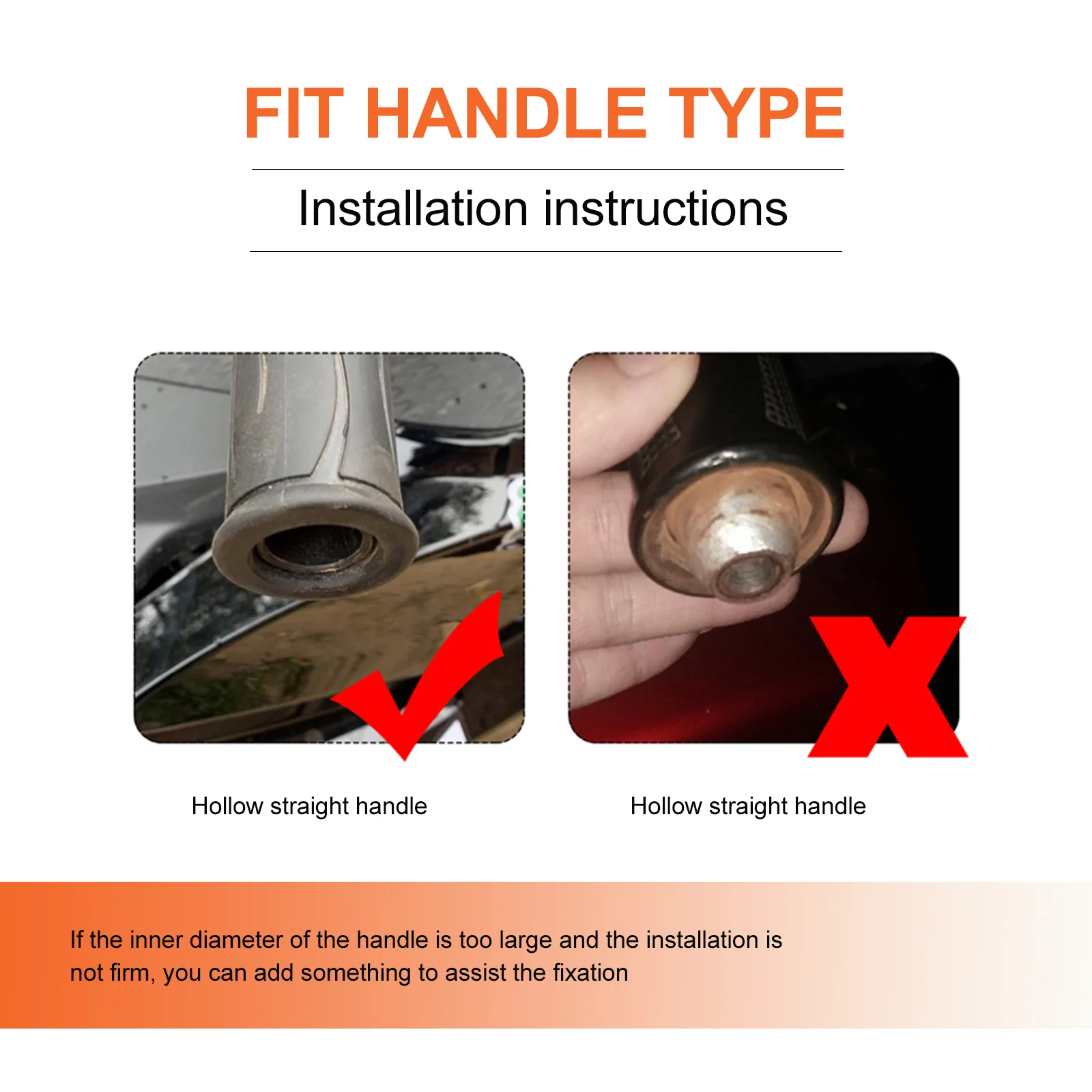 FIT HANDLE TYPE

Installation instructions

Hollow straight handle

Hollow straight handle

If the inner diameter of the handle is too large and the installation is not firm, you can add something to assist the fixation