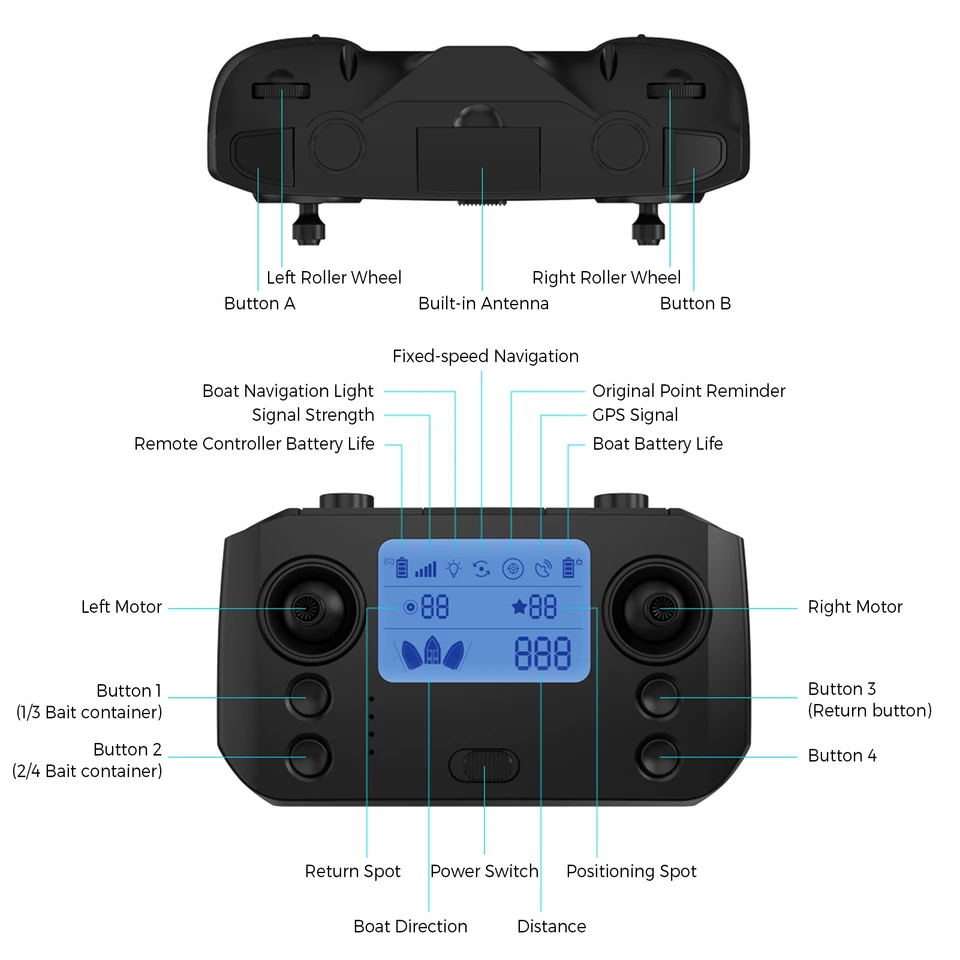 Left Roller Wheel
Button A
Built-in Antenna
Right Roller Wheel
Button B

Fixed-speed Navigation
Boat Navigation Light
Signal Strength
Remote Controller Battery Life
Original Point Reminder
GPS Signal
Boat Battery Life

88
88
888

Left Motor
Button 1
(1/3 Bait container)
Button 2
(2/4 Bait container)
Right Motor
Button 3
(Return button)
Button 4

Return Spot
Power Switch
Positioning Spot
Boat Direction
Distance