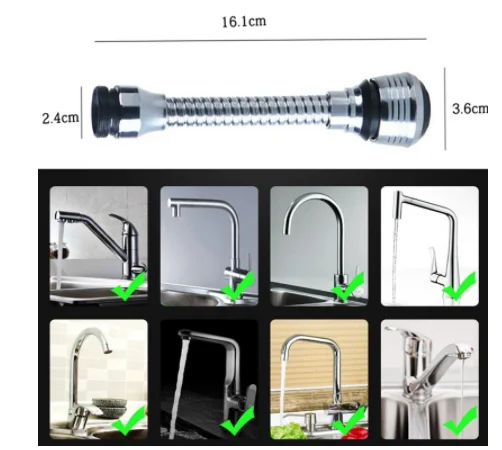 16.1cm

2.4cm

3.6cm