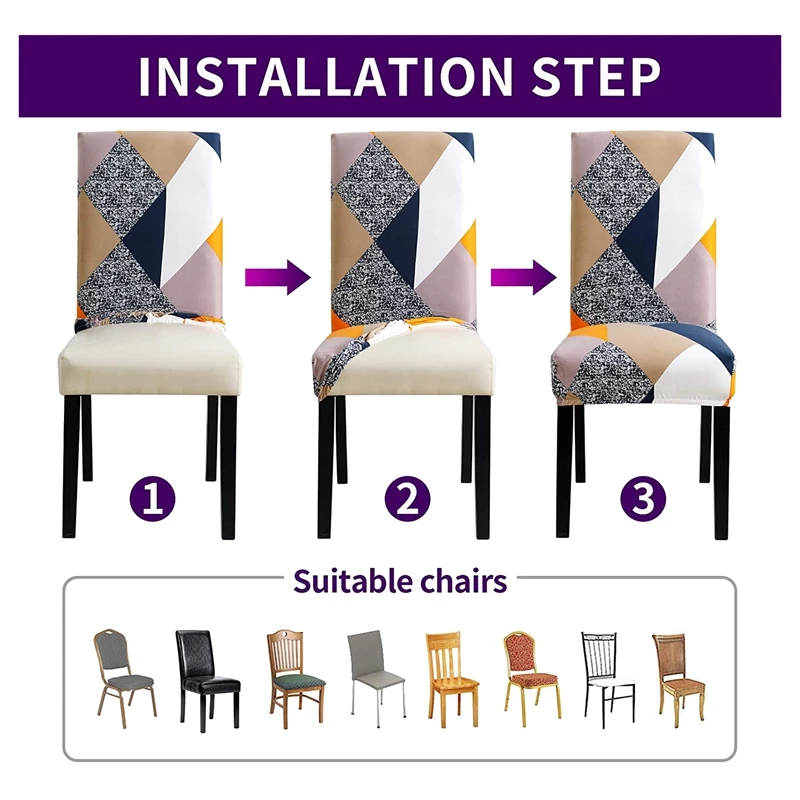 INSTALLATION STEP

1

2

3

Suitable chairs