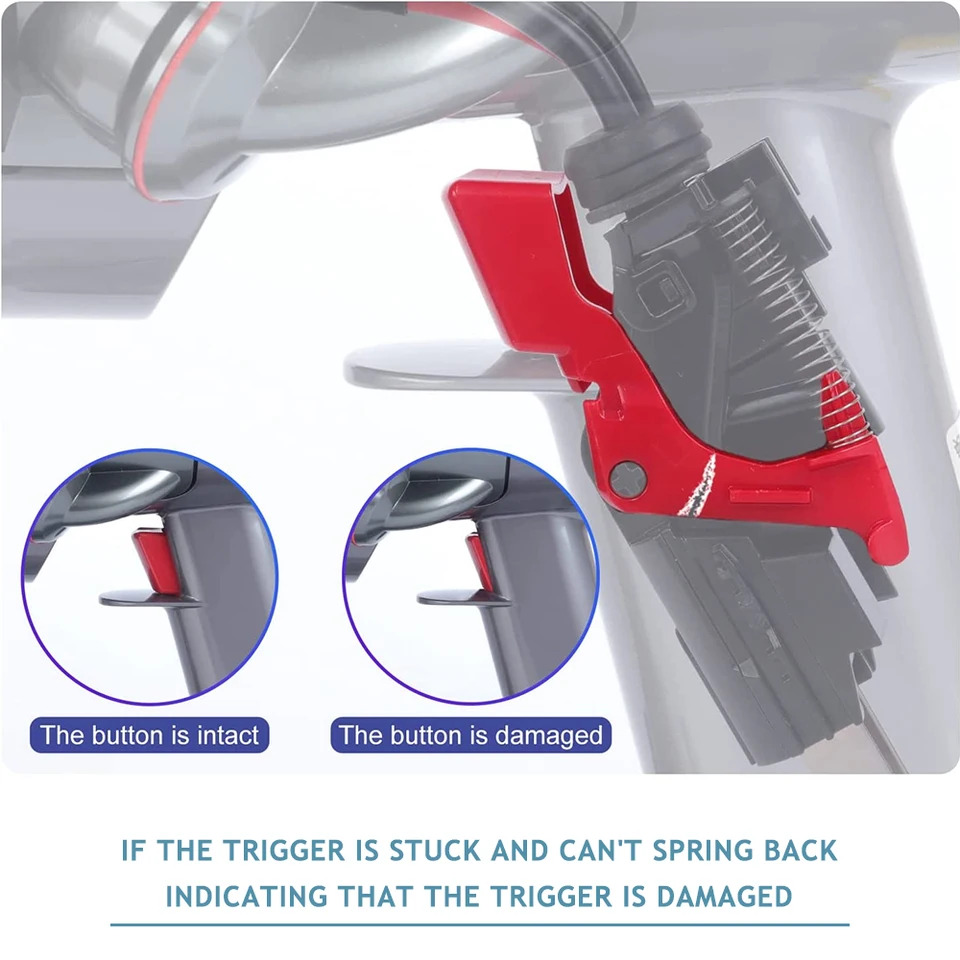 The button is intact

The button is damaged

IF THE TRIGGER IS STUCK AND CAN'T SPRING BACK INDICATING THAT THE TRIGGER IS DAMAGED