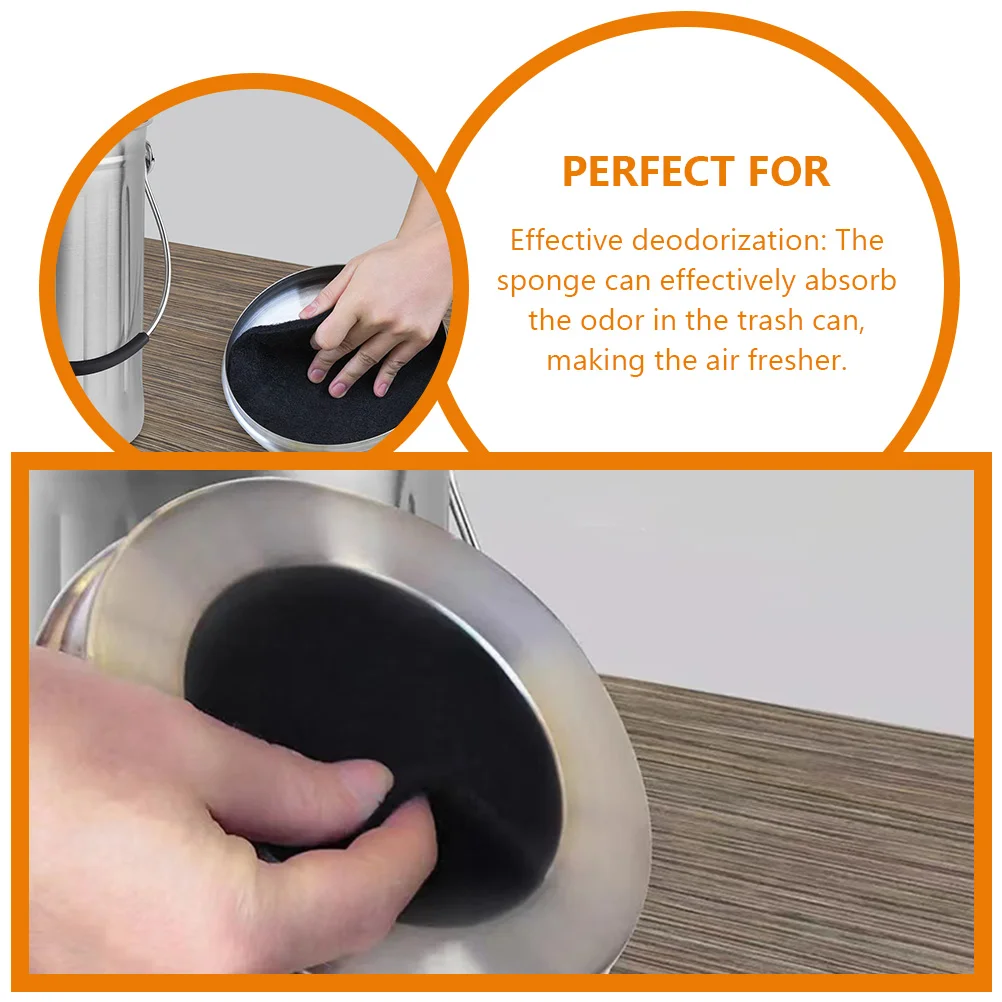 PERFECT FOR

Effective deodorization: The sponge can effectively absorb the odor in the trash can, making the air fresher.