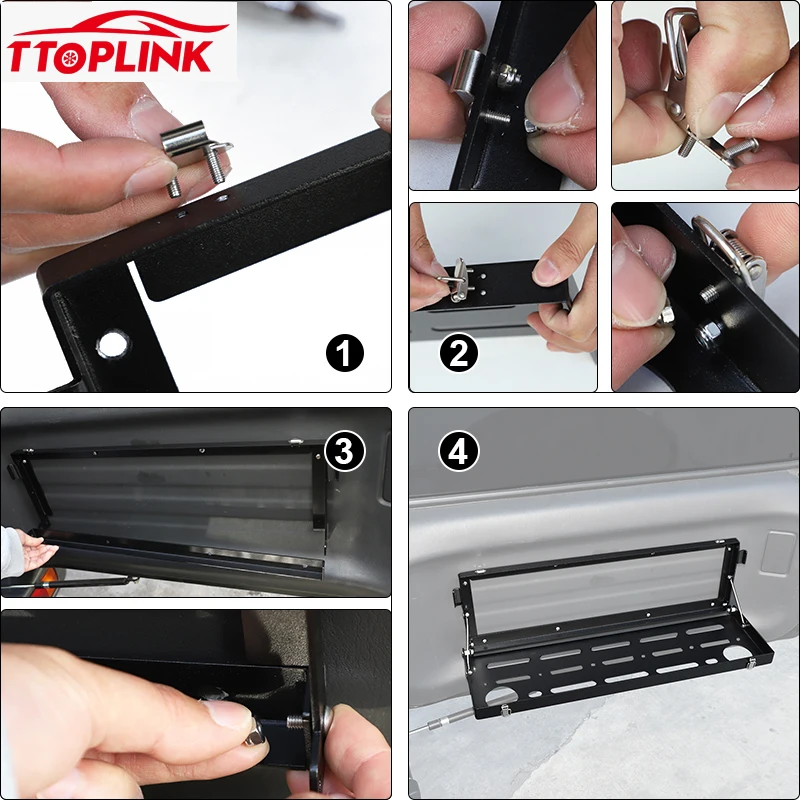 TTOPLINK

1

2

3

4