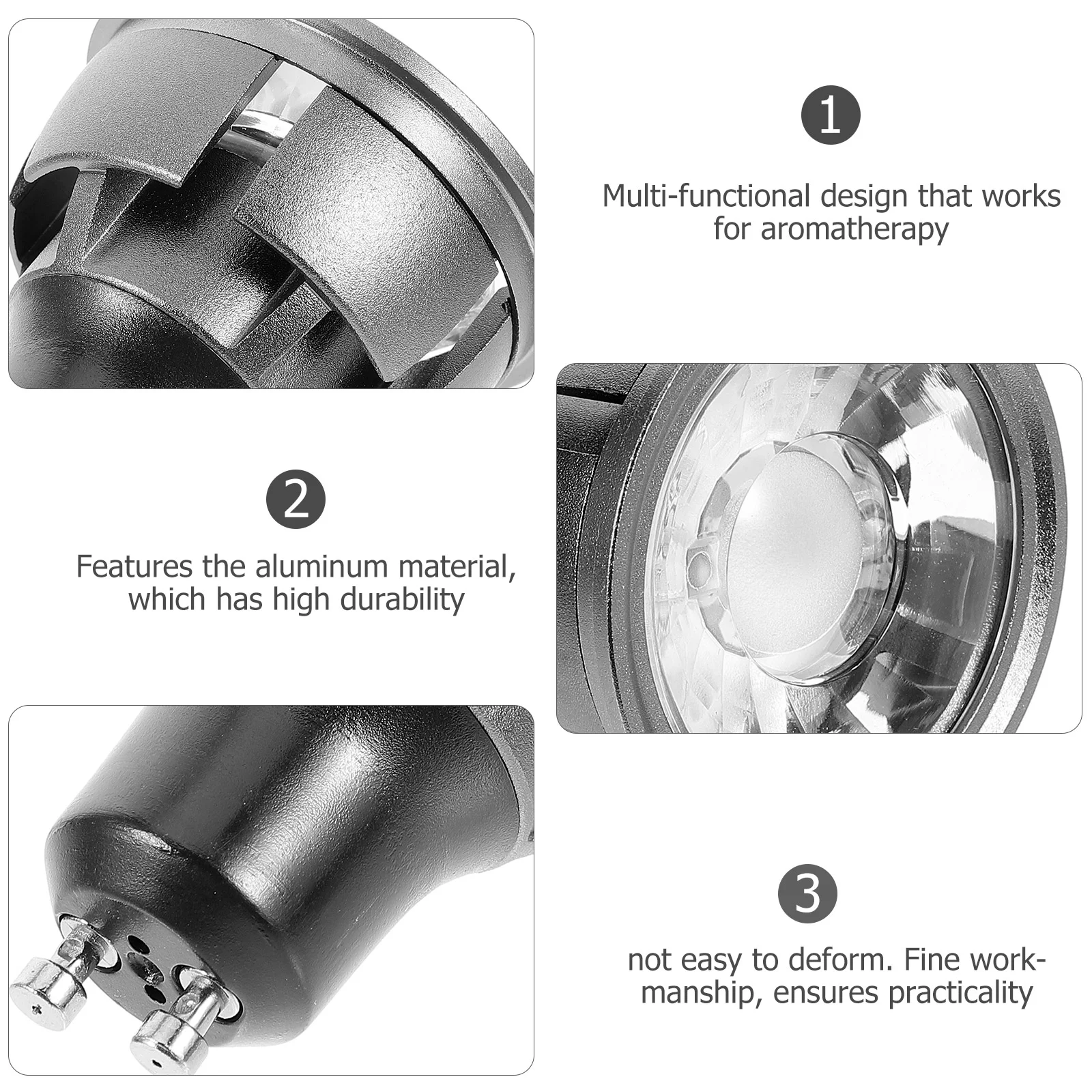 1

Multi-functional design that works for aromatherapy

2

Features the aluminum material, which has high durability

3

not easy to deform. Fine workmanship, ensures practicality