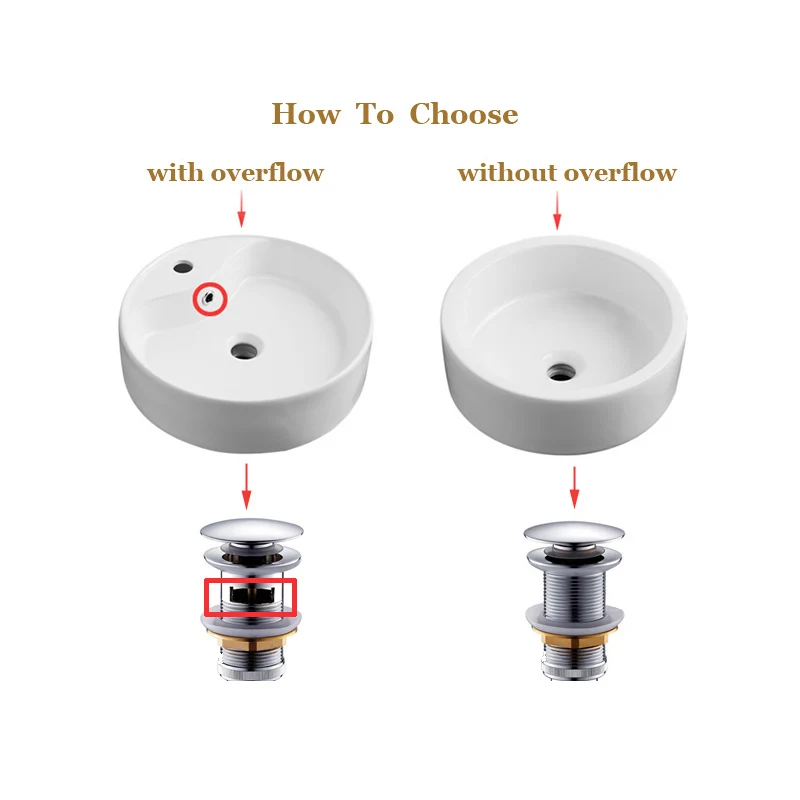 How To Choose

with overflow

without overflow