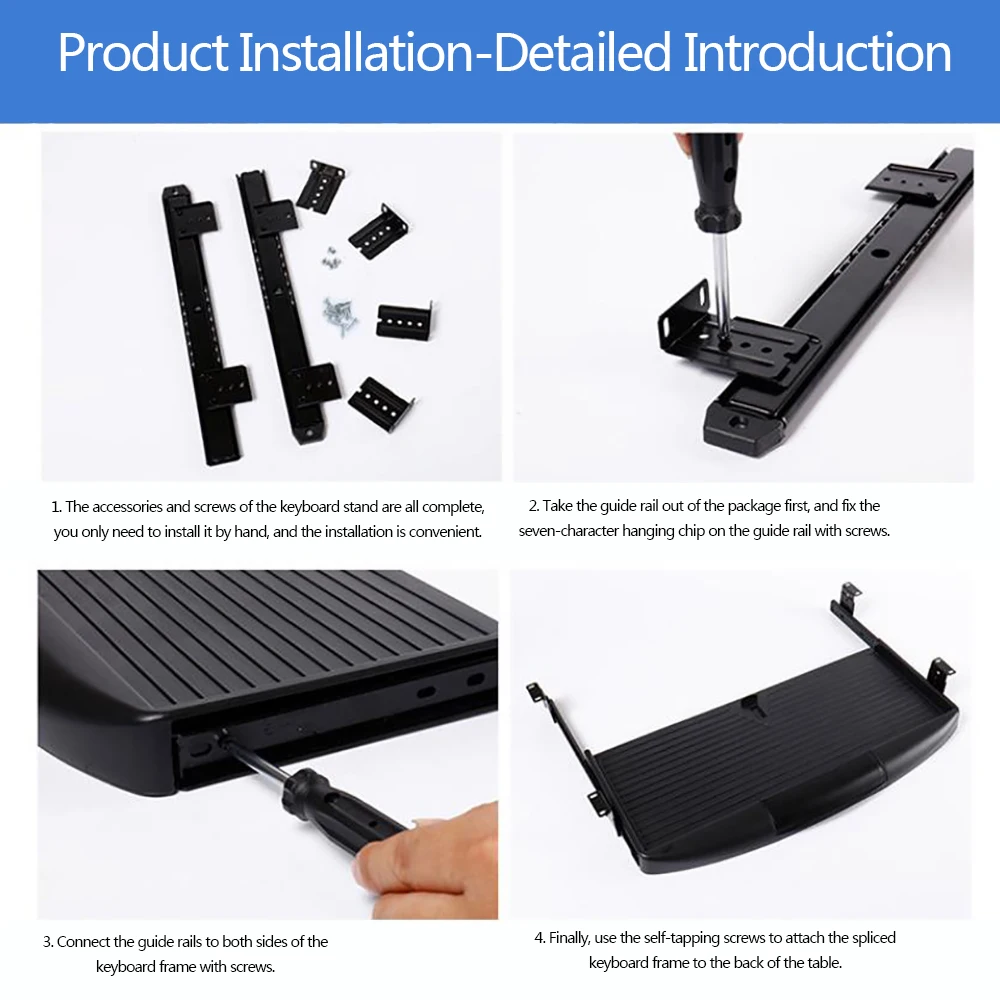 Product Installation-Detailed Introduction

1. The accessories and screws of the keyboard stand are all complete, you only need to install it by hand, and the installation is convenient.

2. Take the guide rail out of the package first, and fix the seven-character hanging chip on the guide rail with screws.

3. Connect the guide rails to both sides of the keyboard frame with screws.

4. Finally, use the self-tapping screws to attach the spliced keyboard frame to the back of the table.