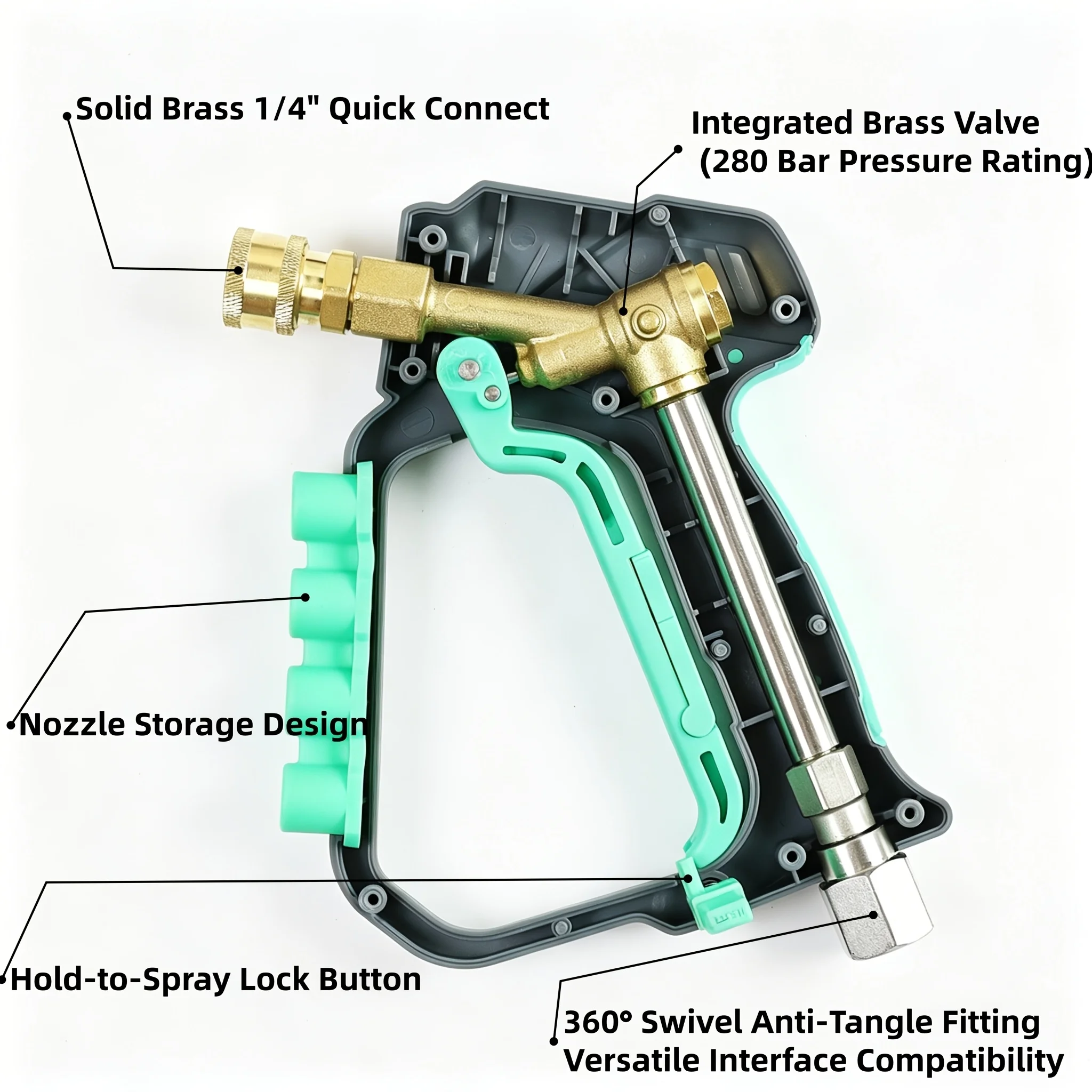 Solid Brass 1/4" Quick Connect

Integrated Brass Valve
(280 Bar Pressure Rating)

Nozzle Storage Design

Hold-to-Spray Lock Button

360° Swivel Anti-Tangle Fitting
Versatile Interface Compatibility