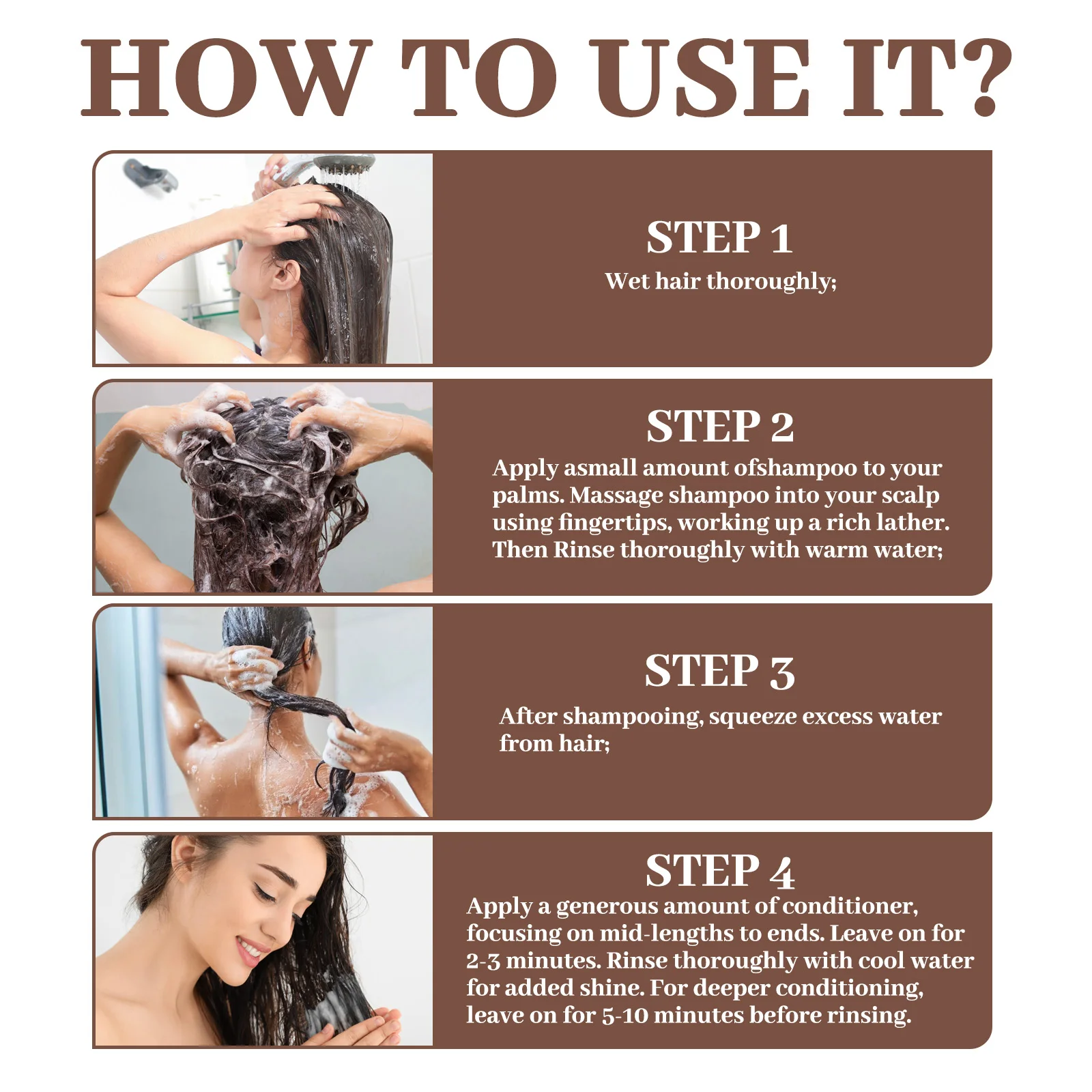 HOW TO USE IT?

STEP 1
Wet hair thoroughly;

STEP 2
Apply asmall amount ofshampoo to your palms. Massage shampoo into your scalp using fingertips, working up a rich lather. Then Rinse thoroughly with warm water;

STEP 3
After shampooing, squeeze excess water from hair;

STEP 4
Apply a generous amount of conditioner, focusing on mid-lengths to ends. Leave on for 2-3 minutes. Rinse thoroughly with cool water for added shine. For deeper conditioning, leave on for 5-10 minutes before rinsing.