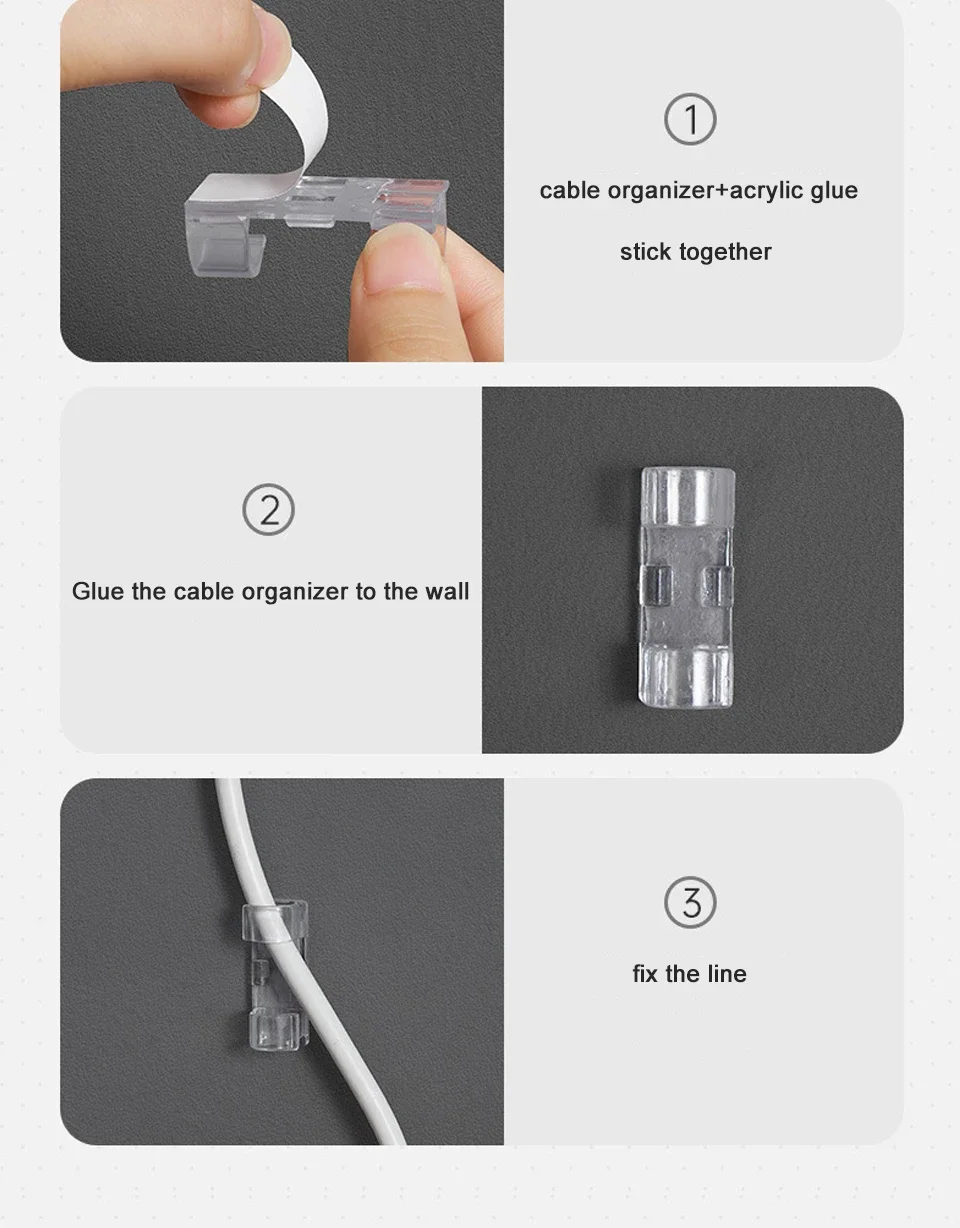 ①
cable organizer+acrylic glue

stick together

②
Glue the cable organizer to the wall

③
fix the line