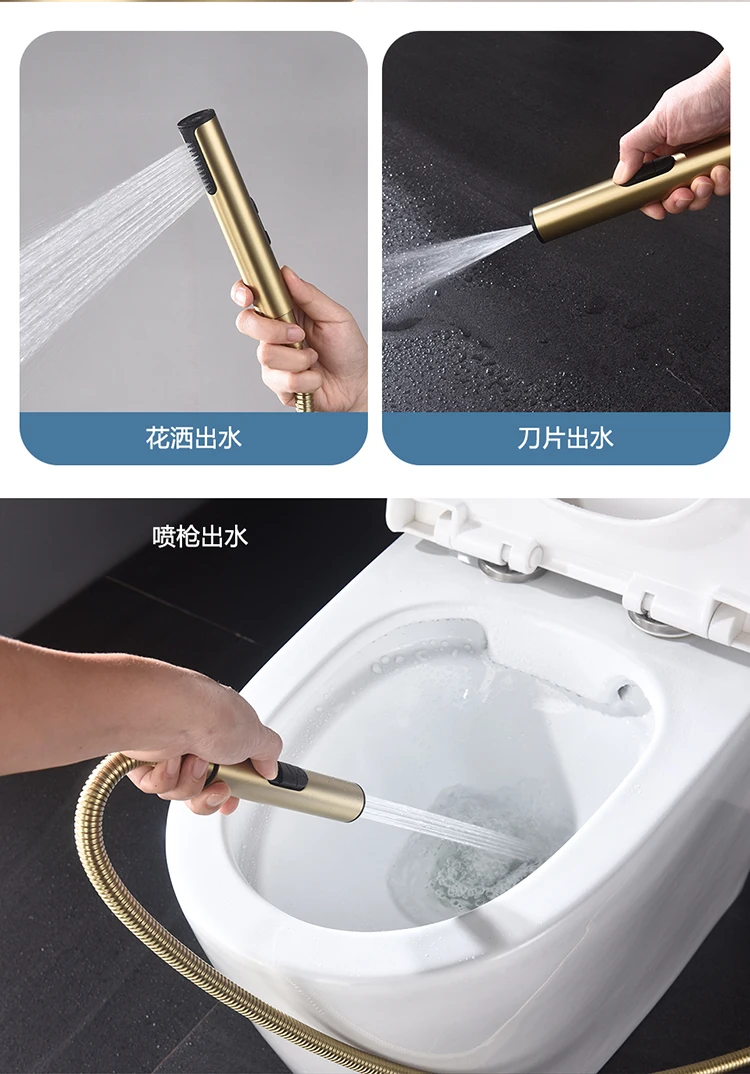 花洒出水

刀片出水

喷枪出水