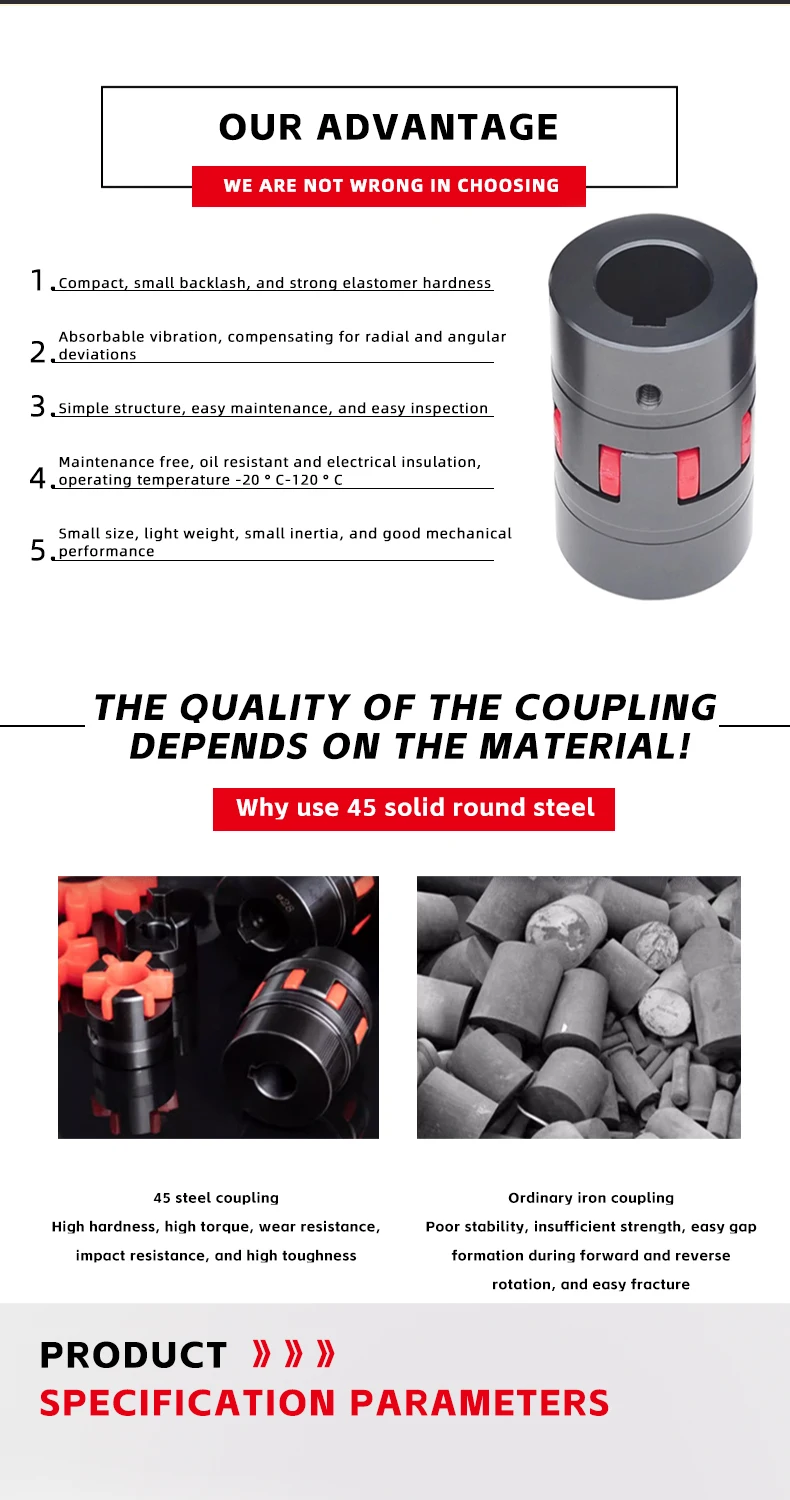 OUR ADVANTAGE

WE ARE NOT WRONG IN CHOOSING

1. Compact, small backlash, and strong elastomer hardness

2. Absorbable vibration, compensating for radial and angular deviations

3. Simple structure, easy maintenance, and easy inspection

4. Maintenance free, oil resistant and electrical insulation, operating temperature -20 ° C-120 ° C

5. Small size, light weight, small inertia, and good mechanical performance

THE QUALITY OF THE COUPLING DEPENDS ON THE MATERIAL!

Why use 45 solid round steel

45 steel coupling
High hardness, high torque, wear resistance, impact resistance, and high toughness

Ordinary iron coupling
Poor stability, insufficient strength, easy gap formation during forward and reverse rotation, and easy fracture

PRODUCT 》》》
SPECIFICATION PARAMETERS