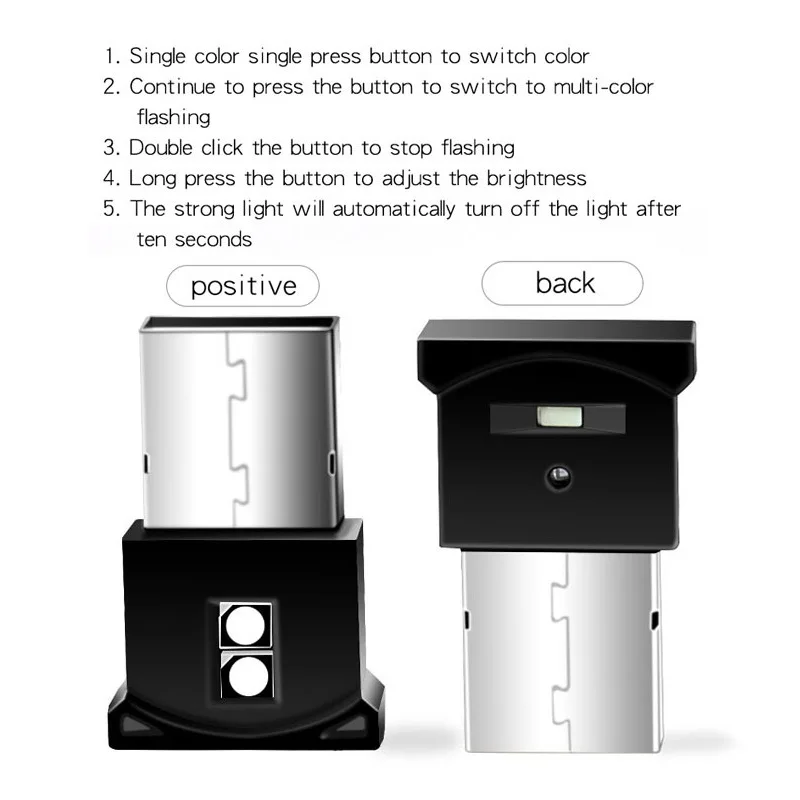 1. Single color single press button to switch color
2. Continue to press the button to switch to multi-color flashing
3. Double click the button to stop flashing
4. Long press the button to adjust the brightness
5. The strong light will automatically turn off the light after ten seconds

positive

back