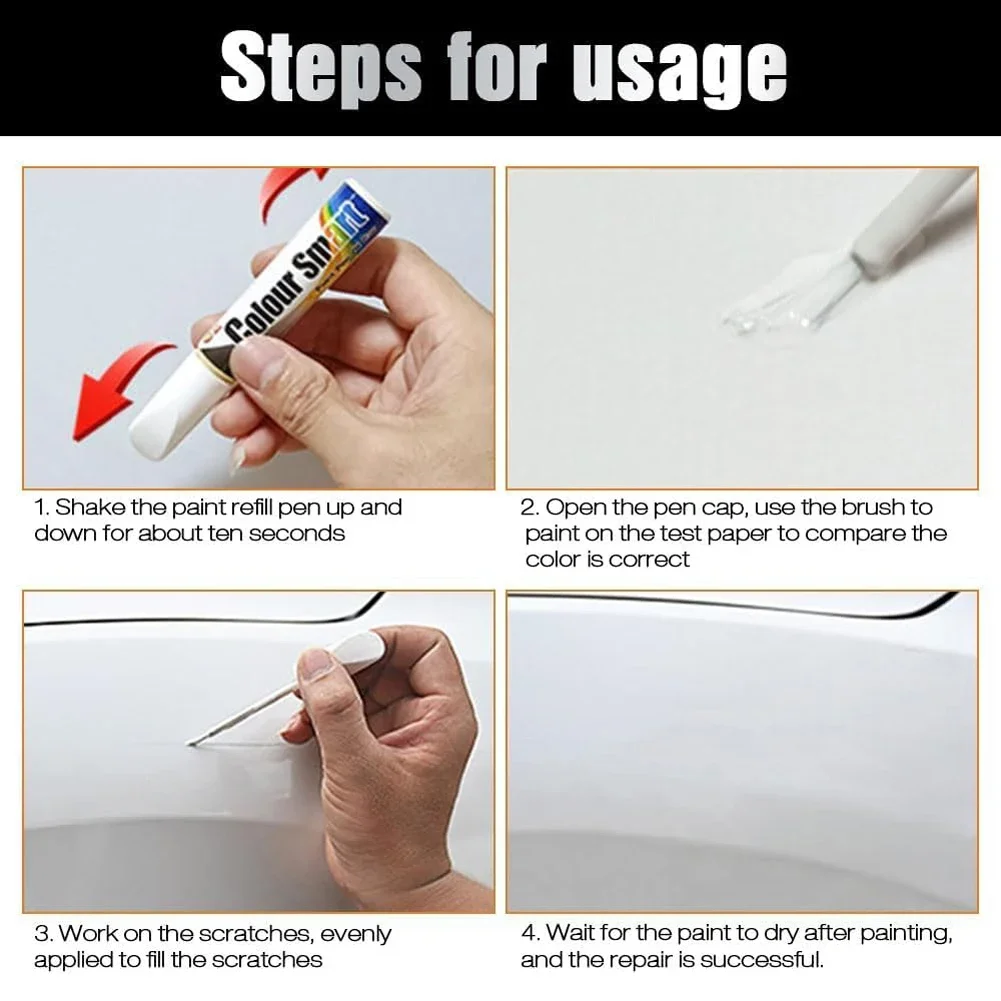 Steps for usage

Colour Smart

1. Shake the paint refill pen up and down for about ten seconds

2. Open the pen cap, use the brush to paint on the test paper to compare the color is correct

3. Work on the scratches, evenly applied to fill the scratches

4. Wait for the paint to dry after painting, and the repair is successful.