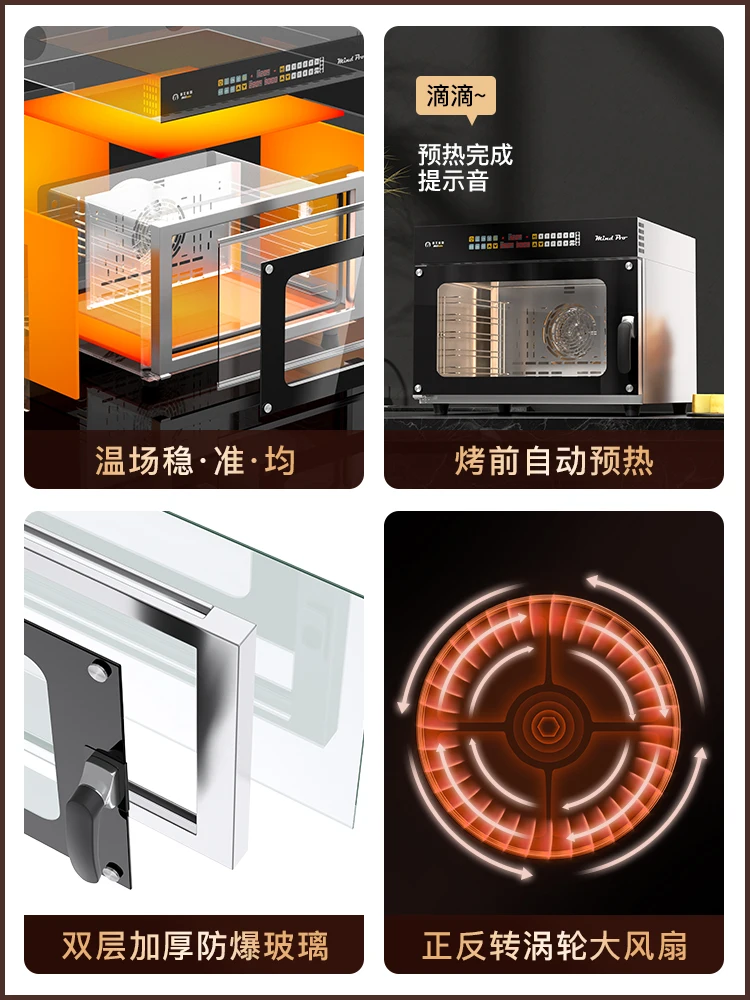 Mind Pro

温场稳·准·均

滴滴~

预热完成
提示音

Mind Pro

烤前自动预热

双层加厚防爆玻璃

正反转涡轮大风扇