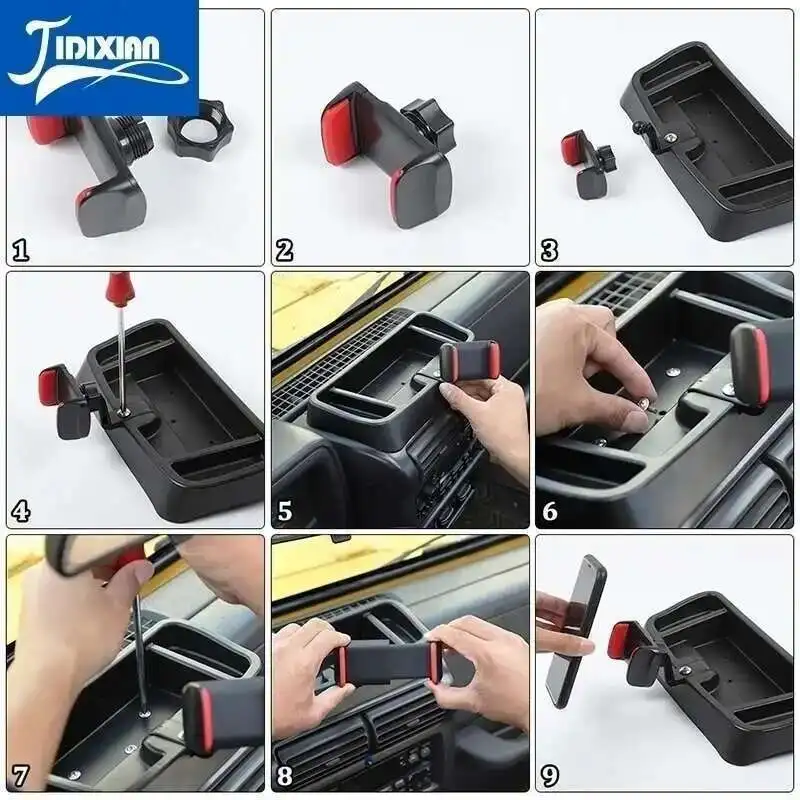 JIDIXIAN

1

2

3

4

5

6

7

8

9