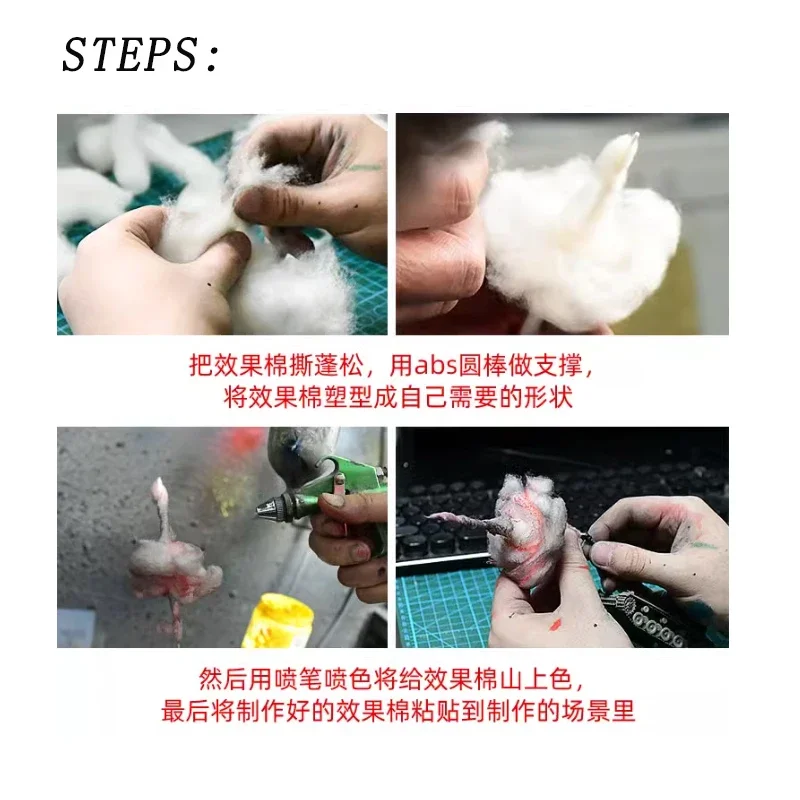 STEPS:

把效果棉撕蓬松，用abs圆棒做支撑，
将效果棉塑型成自己需要的形状

然后用喷笔喷色将给效果棉山上色，
最后将制作好的效果棉粘贴到制作的场景里