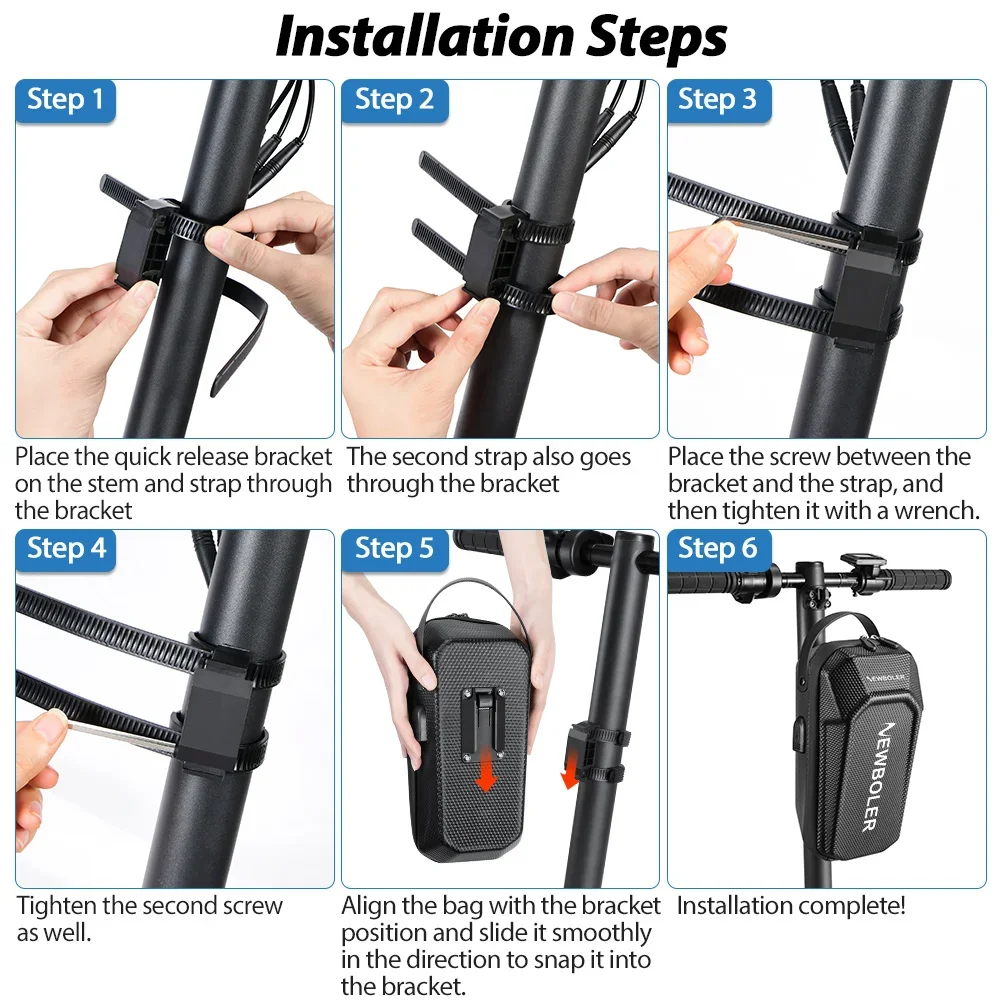 Installation Steps

Step 1

Place the quick release bracket on the stem and strap through the bracket

Step 2

The second strap also goes through the bracket

Step 3

Place the screw between the bracket and the strap, and then tighten it with a wrench.

Step 4

Tighten the second screw as well.

Step 5

Align the bag with the bracket position and slide it smoothly in the direction to snap it into the bracket.

Step 6

NEWBOLER

NEWBOLER

Installation complete!