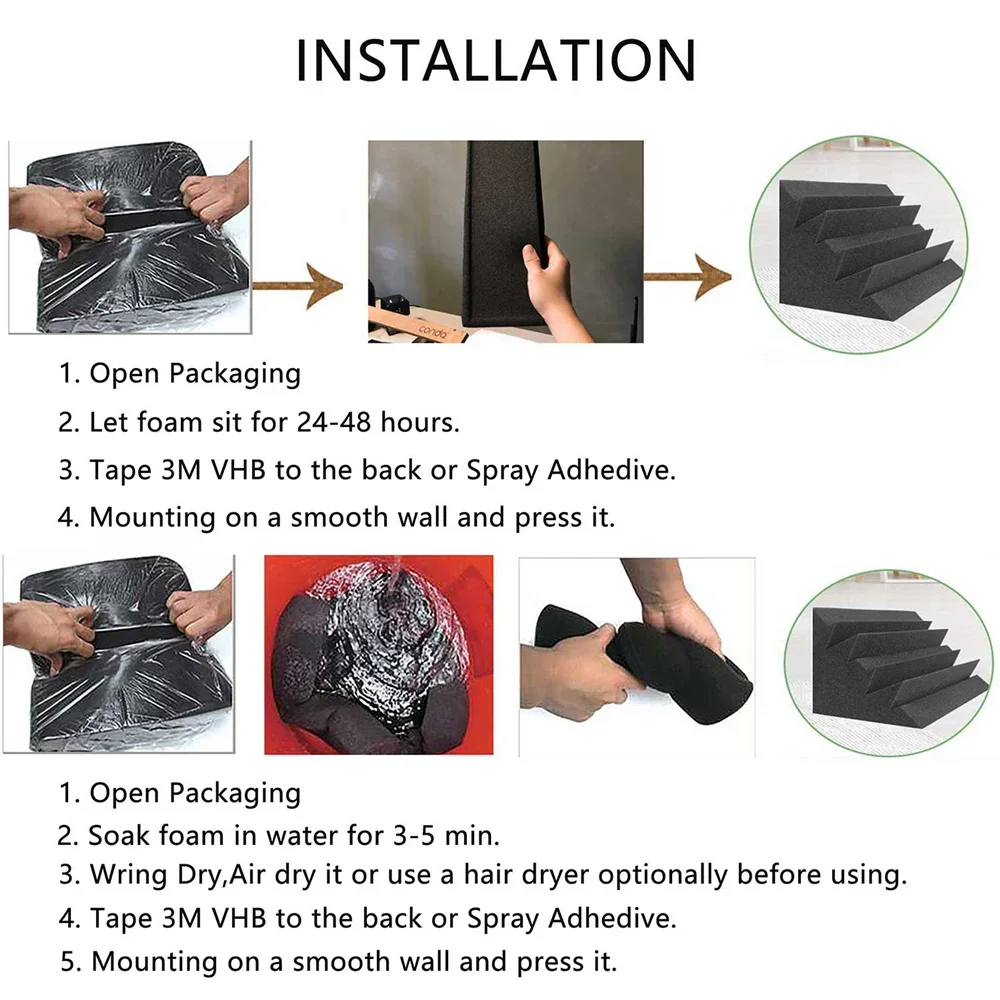 INSTALLATION

conda

1. Open Packaging
2. Let foam sit for 24-48 hours.
3. Tape 3M VHB to the back or Spray Adhedive.
4. Mounting on a smooth wall and press it.

1. Open Packaging
2. Soak foam in water for 3-5 min.
3. Wring Dry,Air dry it or use a hair dryer optionally before using.
4. Tape 3M VHB to the back or Spray Adhedive.
5. Mounting on a smooth wall and press it.