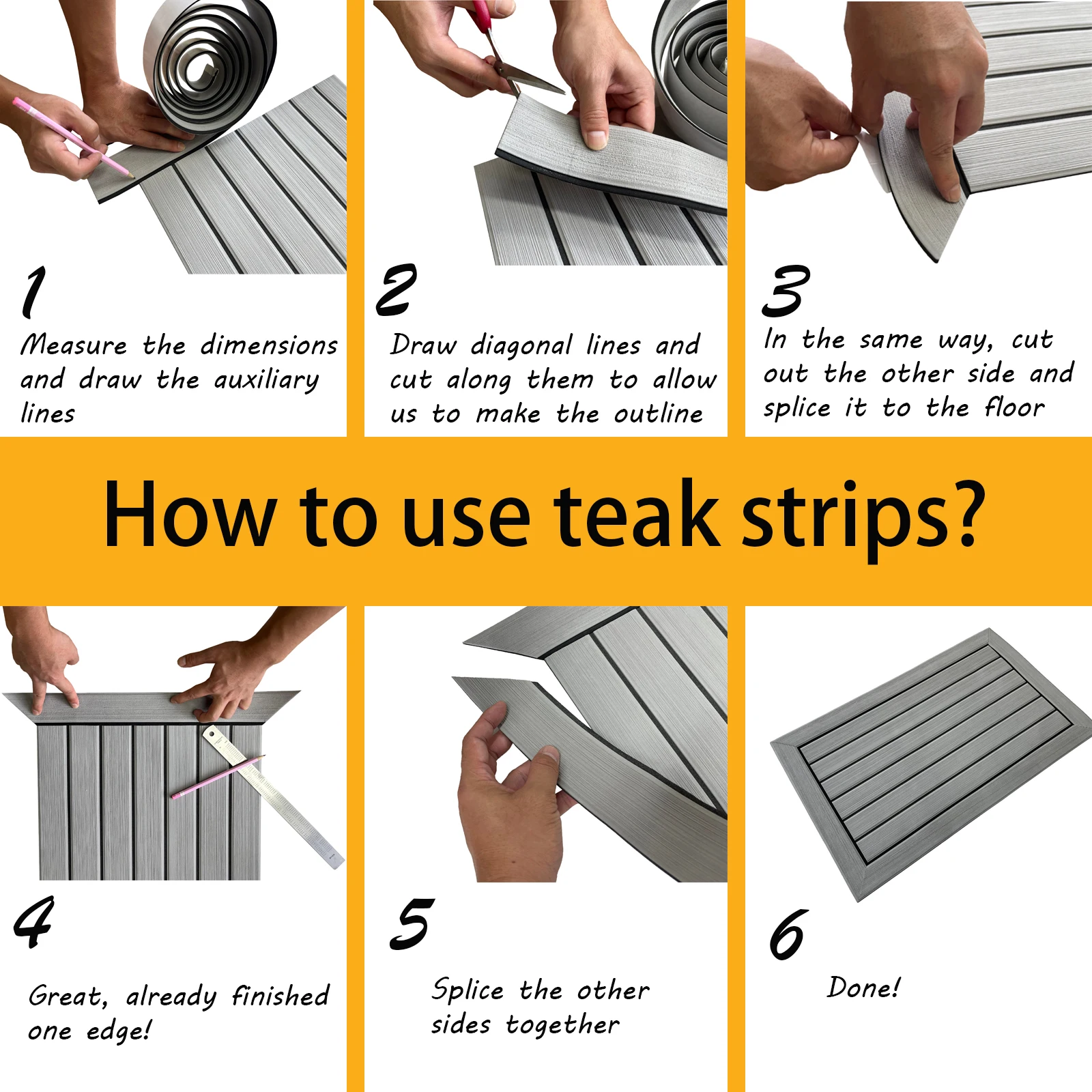 1

Measure the dimensions and draw the auxiliary lines

2

Draw diagonal lines and cut along them to allow us to make the outline

3

In the same way, cut out the other side and splice it to the floor

How to use teak strips?

4

Great, already finished one edge!

5

Splice the other sides together

6

Done!