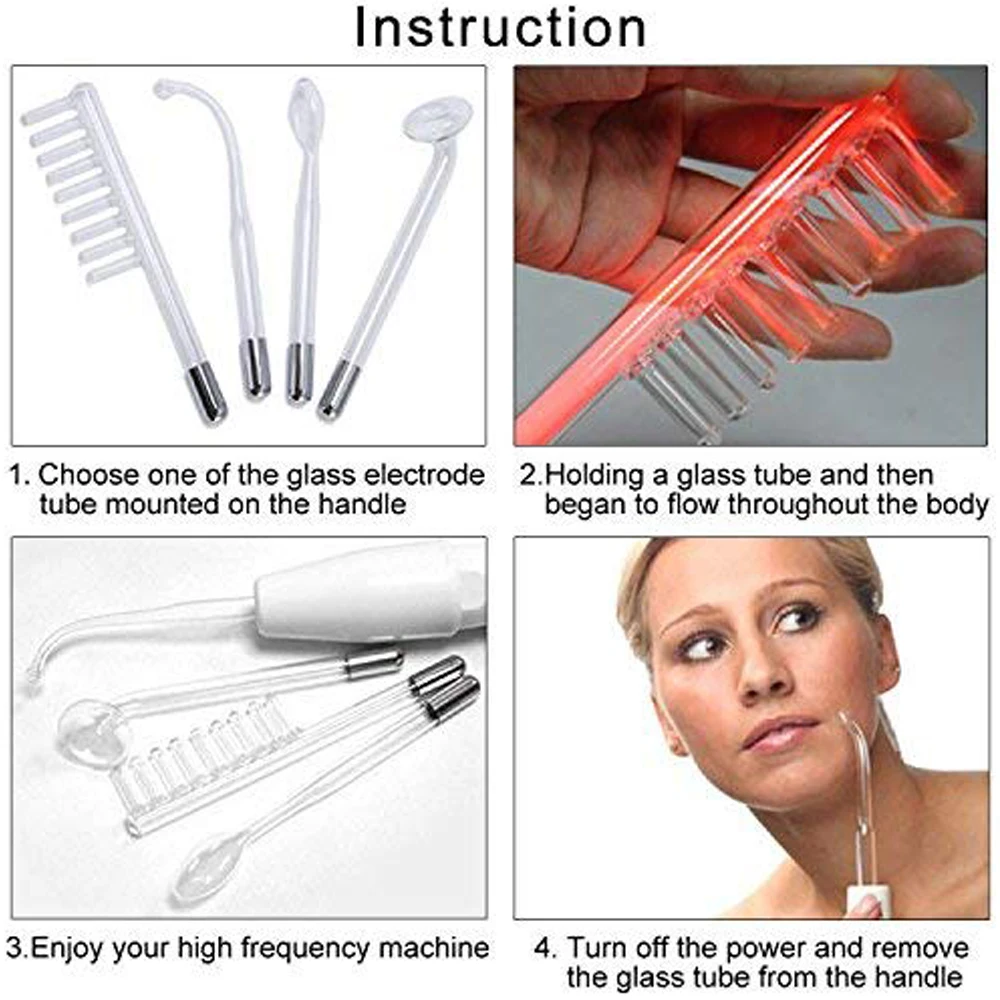 Instruction

1. Choose one of the glass electrode tube mounted on the handle

2.Holding a glass tube and then began to flow throughout the body

3.Enjoy your high frequency machine

4. Turn off the power and remove the glass tube from the handle