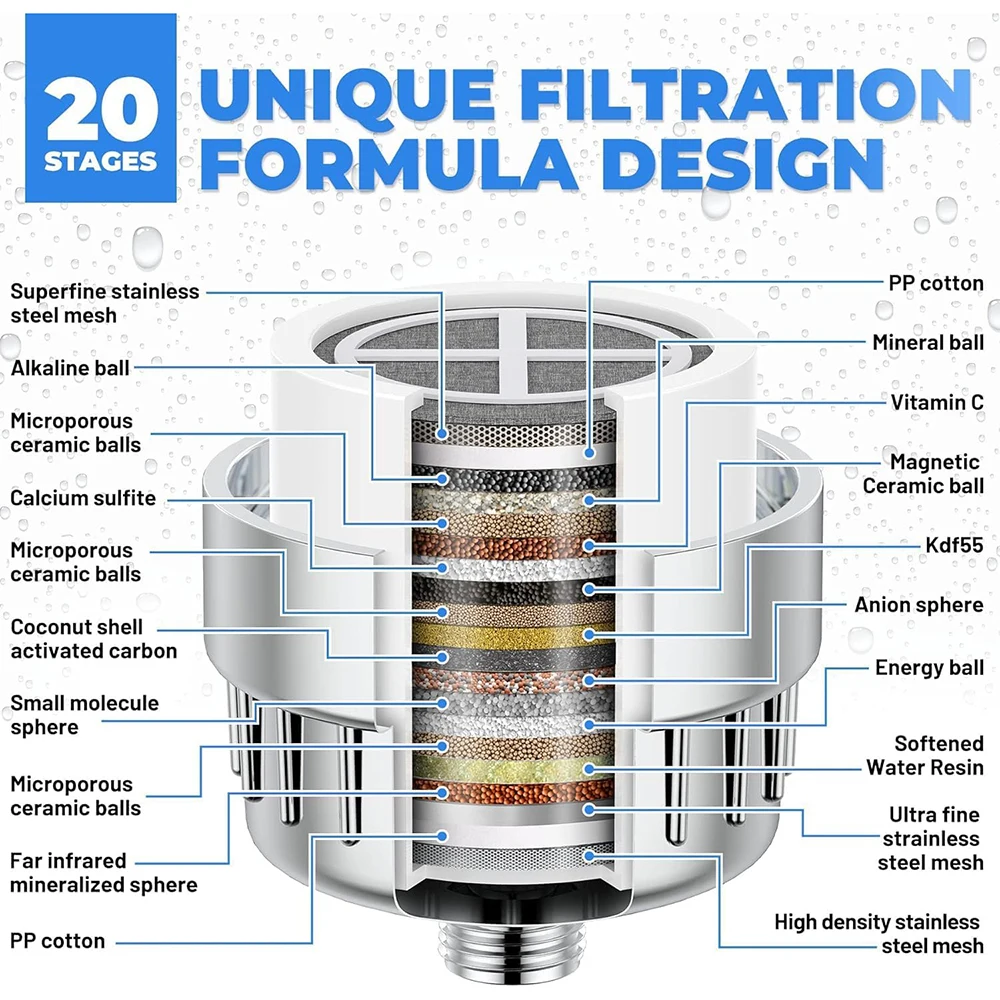 20 STAGES

UNIQUE FILTRATION FORMULA DESIGN

Superfine stainless steel mesh

Alkaline ball

Microporous ceramic balls

Calcium sulfite

Microporous ceramic balls

Coconut shell activated carbon

Small molecule sphere

Microporous ceramic balls

Far infrared mineralized sphere

PP cotton

PP cotton

Mineral ball

Vitamin C

Magnetic Ceramic ball

Kdf55

Anion sphere

Energy ball

Softened Water Resin

Ultra fine strainless steel mesh

High density stainless steel mesh