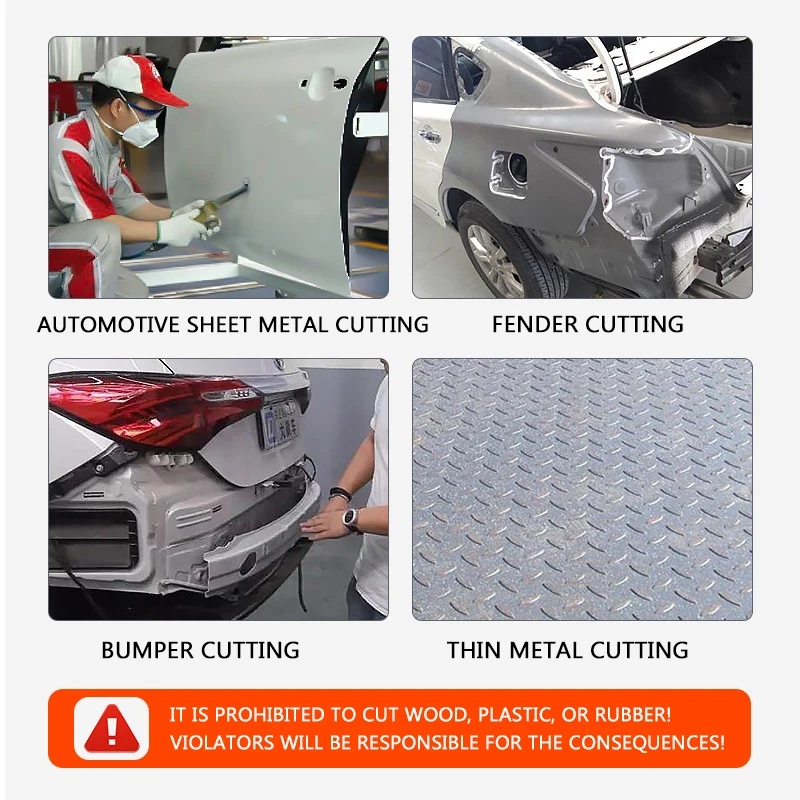 AUTOMOTIVE SHEET METAL CUTTING

FENDER CUTTING

BUMPER CUTTING

THIN METAL CUTTING

IT IS PROHIBITED TO CUT WOOD, PLASTIC, OR RUBBER!
VIOLATORS WILL BE RESPONSIBLE FOR THE CONSEQUENCES!