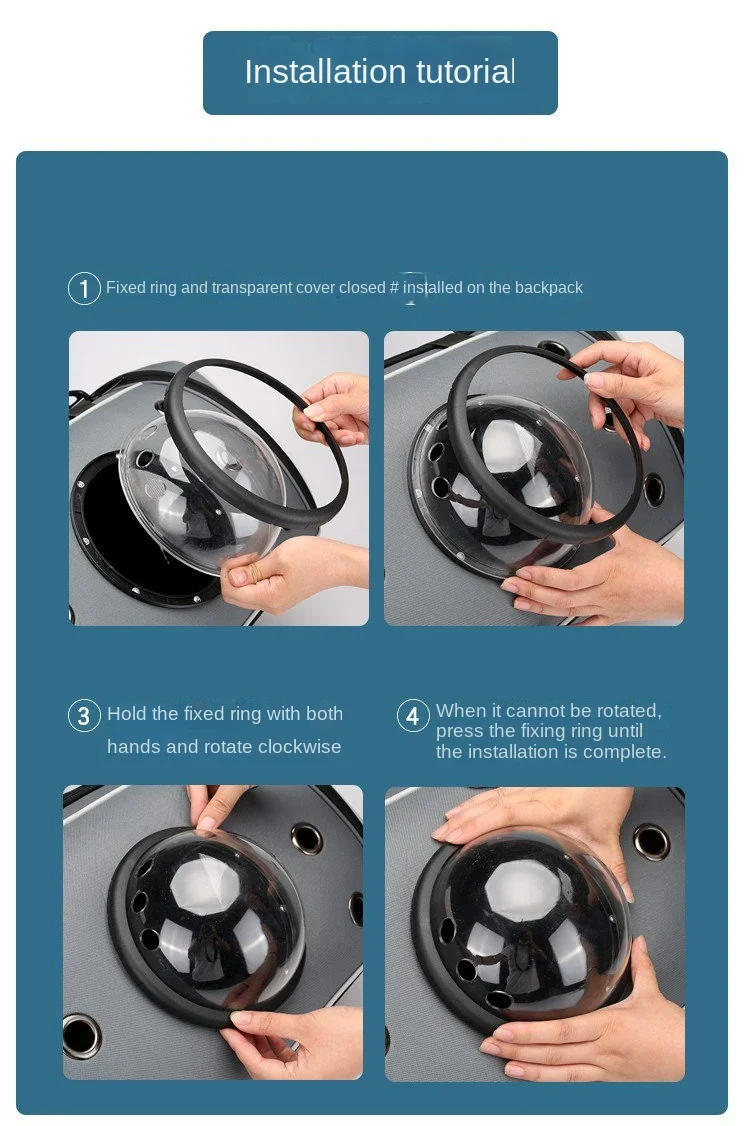 Installation tutorial

1 Fixed ring and transparent cover closed # installed on the backpack

3 Hold the fixed ring with both hands and rotate clockwise

4 When it cannot be rotated, press the fixing ring until the installation is complete.