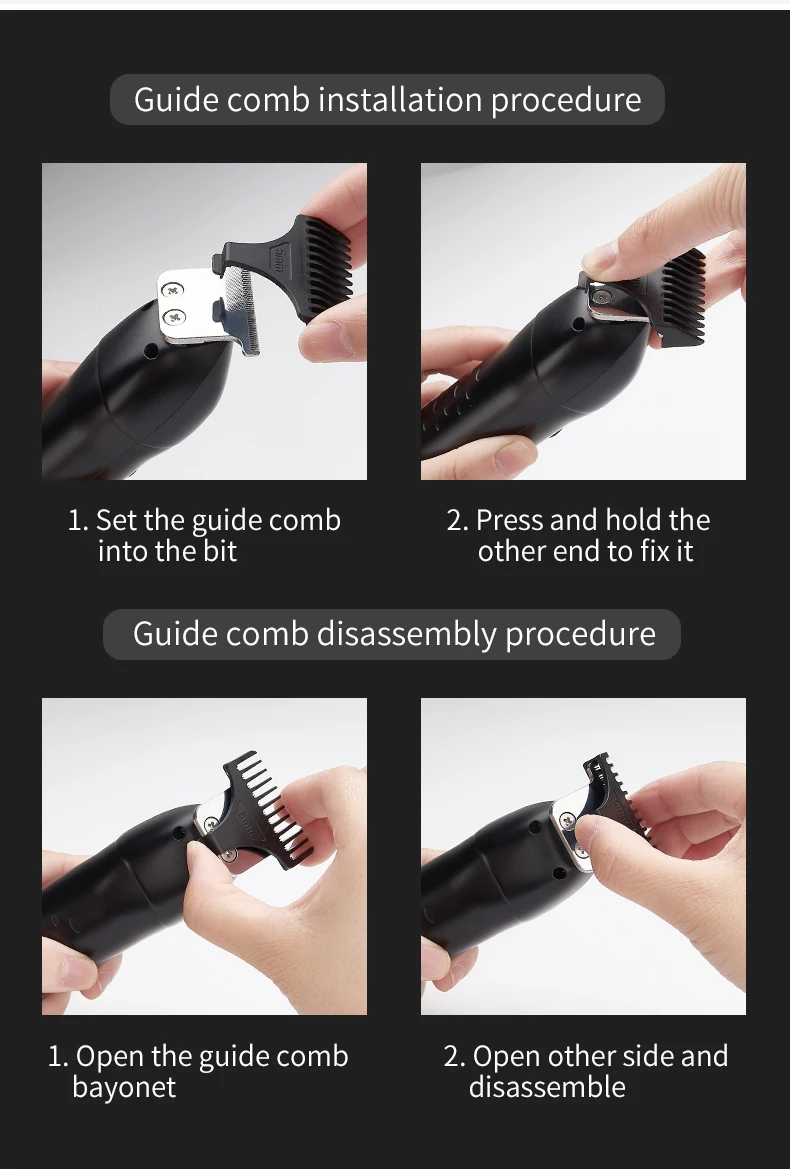 Guide comb installation procedure

1. Set the guide comb into the bit

2. Press and hold the other end to fix it

Guide comb disassembly procedure

1. Open the guide comb bayonet

2. Open other side and disassemble