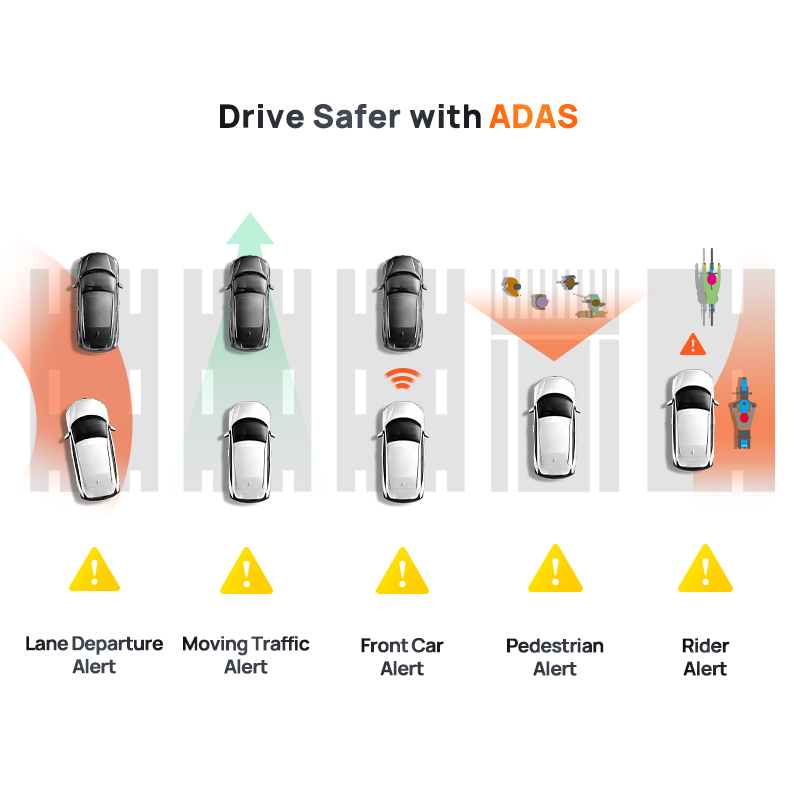 Drive Safer with ADAS

Lane Departure Alert

Moving Traffic Alert

Front Car Alert

Pedestrian Alert

Rider Alert