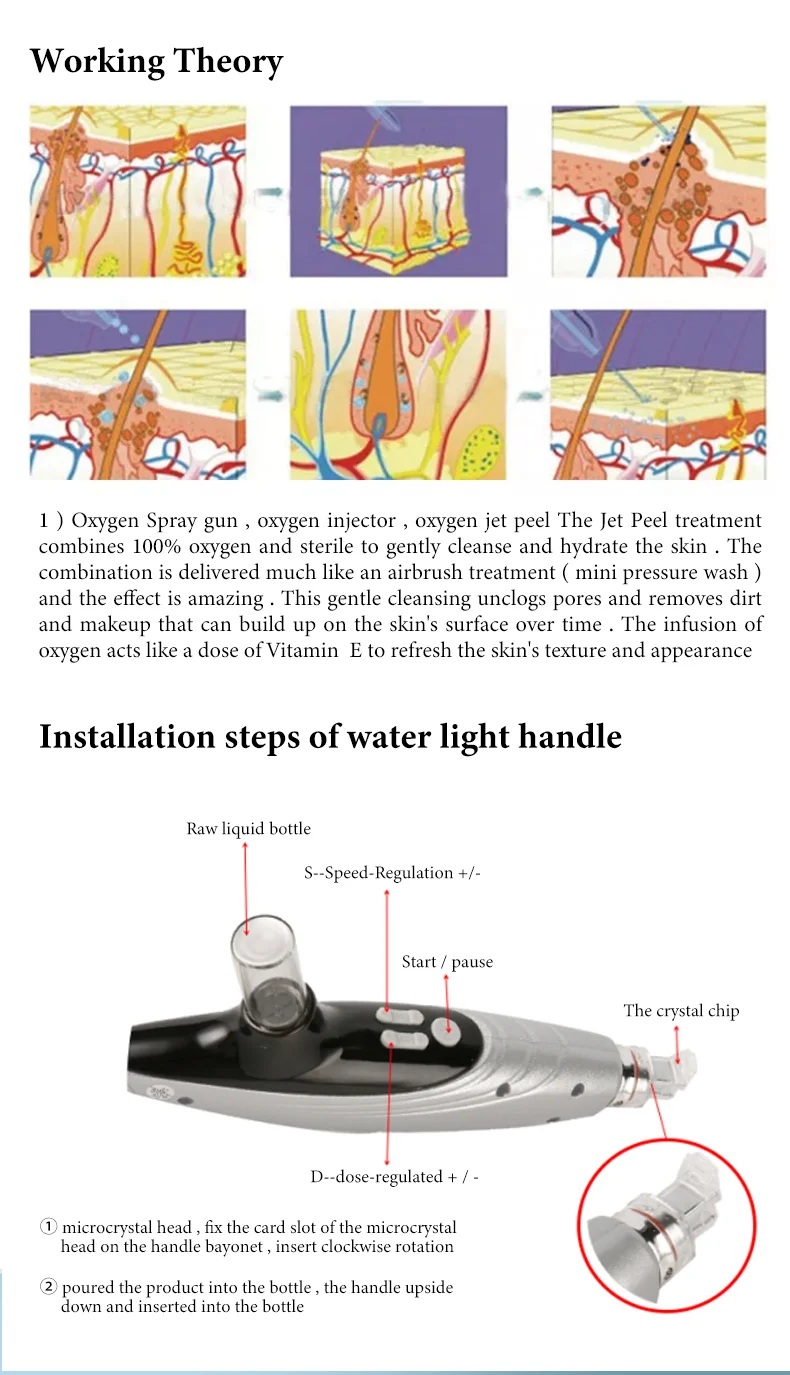 Working Theory

1 ) Oxygen Spray gun , oxygen injector , oxygen jet peel The Jet Peel treatment combines 100% oxygen and sterile to gently cleanse and hydrate the skin . The combination is delivered much like an airbrush treatment ( mini pressure wash ) and the effect is amazing . This gentle cleansing unclogs pores and removes dirt and makeup that can build up on the skin's surface over time . The infusion of oxygen acts like a dose of Vitamin E to refresh the skin's texture and appearance

Installation steps of water light handle

Raw liquid bottle

S--Speed-Regulation +/-

Start / pause

The crystal chip

D--dose-regulated + / -

① microcrystal head , fix the card slot of the microcrystal head on the handle bayonet , insert clockwise rotation

② poured the product into the bottle , the handle upside down and inserted into the bottle