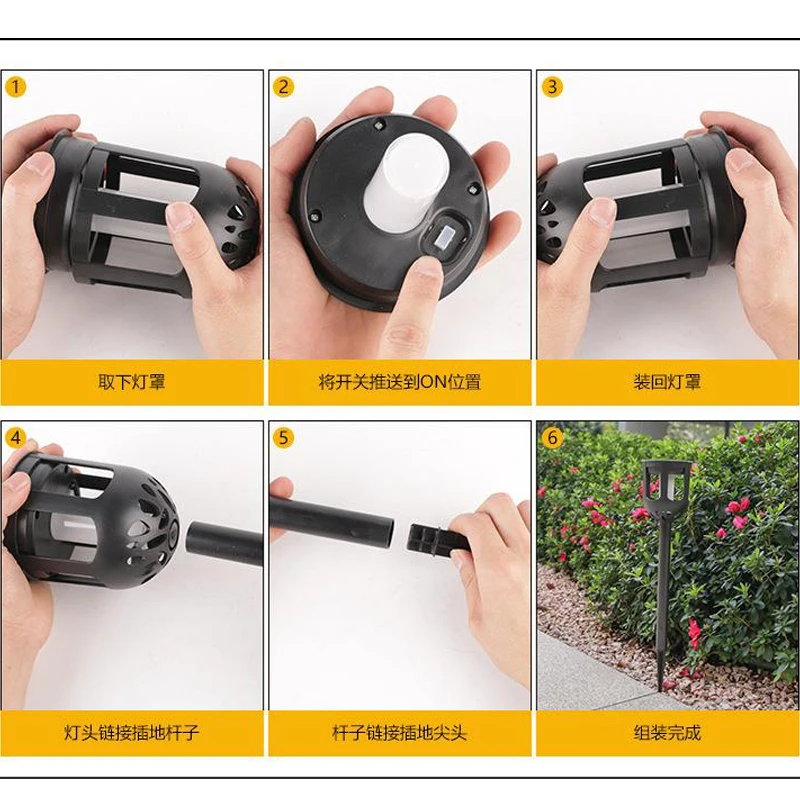 1
取下灯罩

2
将开关推送到ON位置

3
装回灯罩

4
灯头链接插地杆子

5
杆子链接插地尖头

6
组装完成